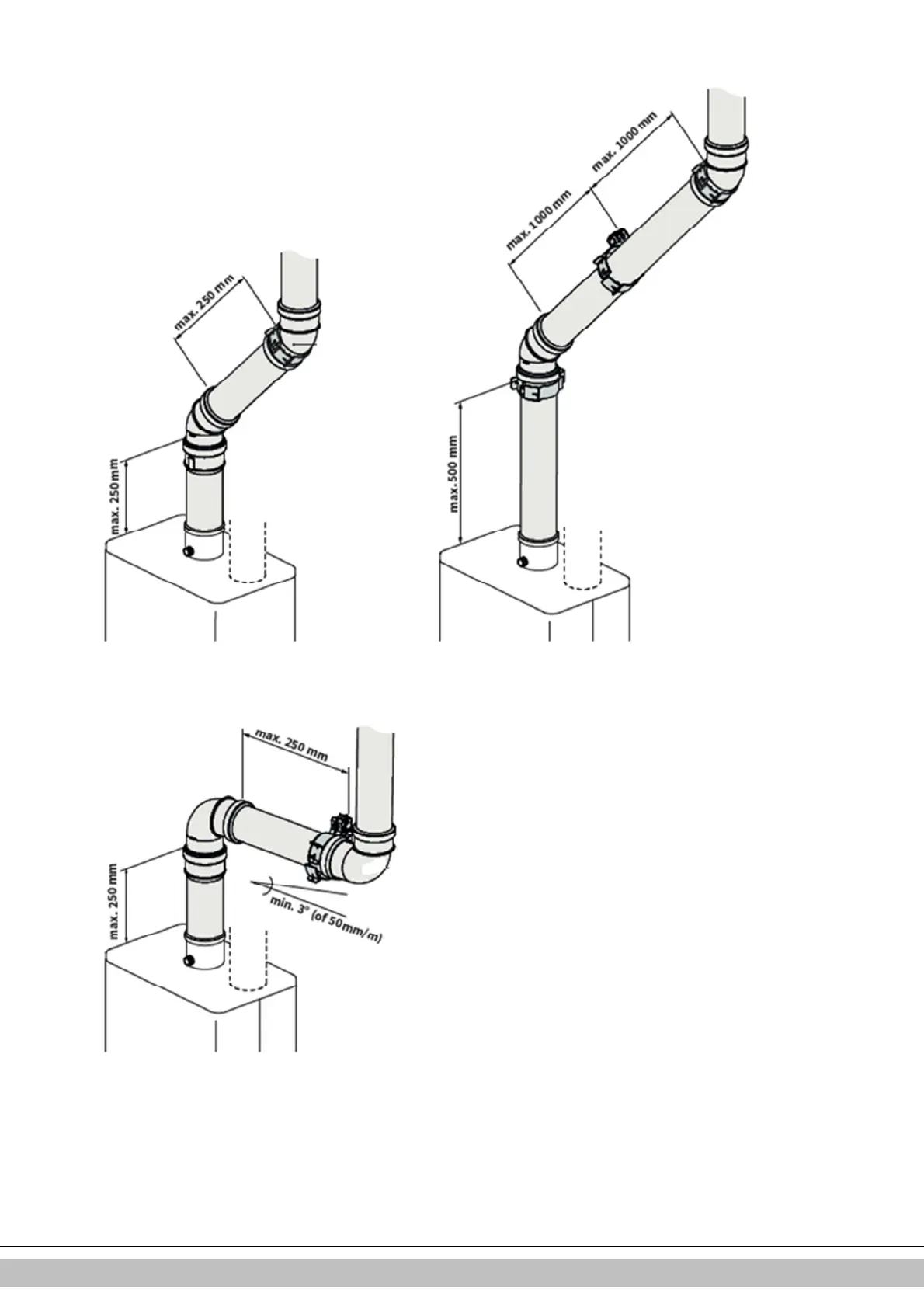 max. 250 mm

max. 250 mm

max. 1000 mm

max. 1000 mm

max. 500 mm

max. 250 mm

max. 250 mm

min. 3° (of 50mm/m)