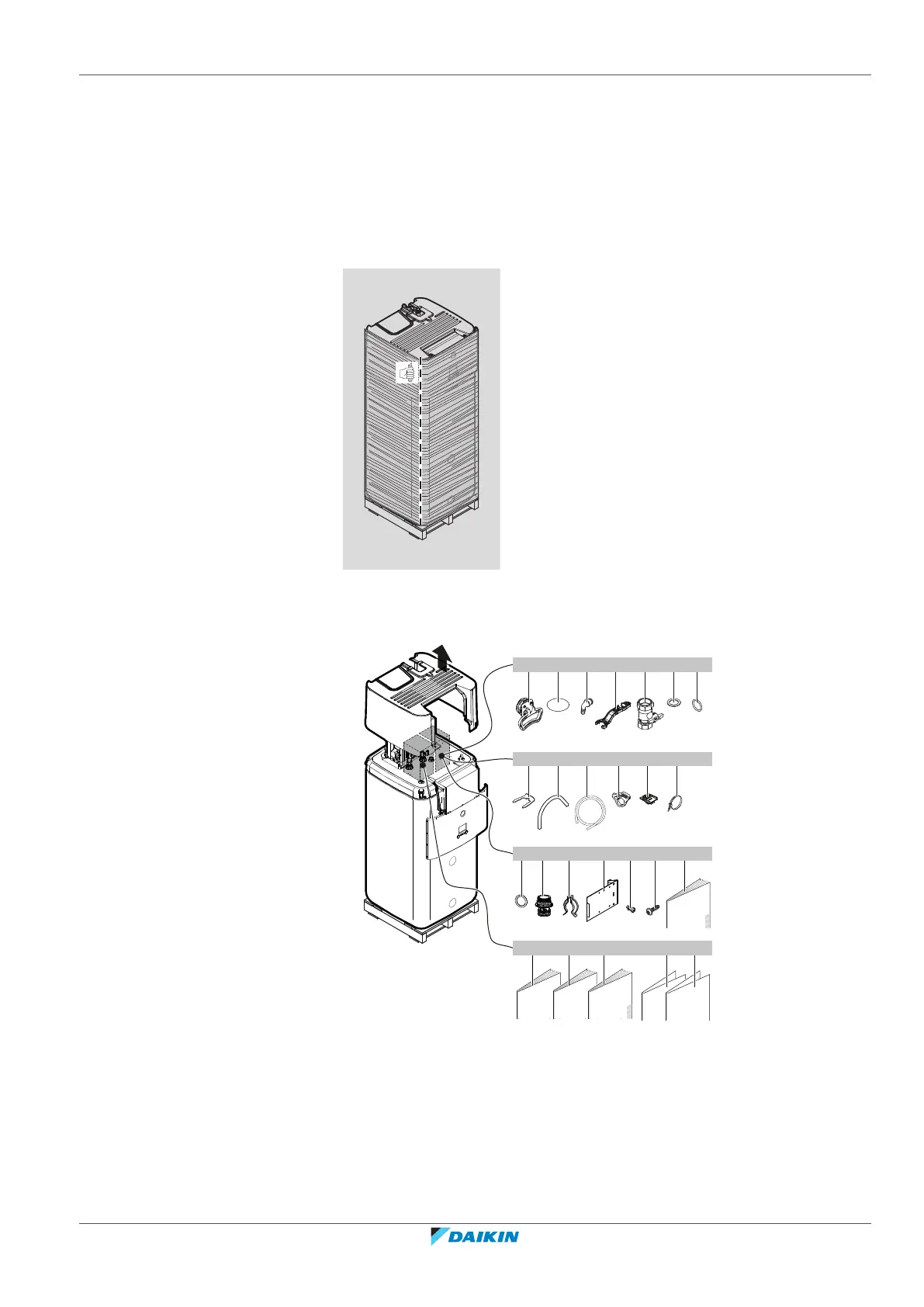 DAIKIN