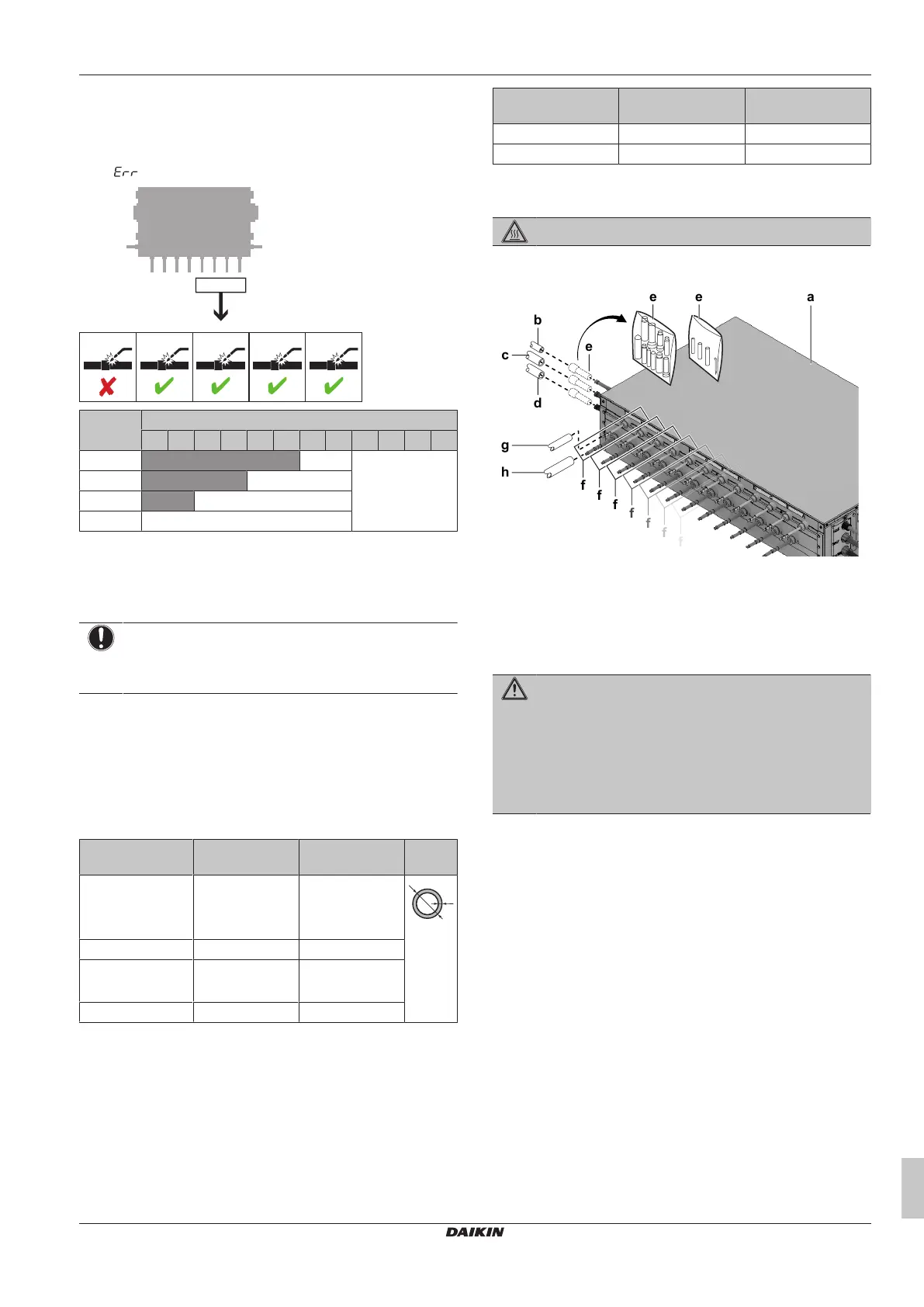 Err

e e a
b
c e
d
g
h
f f f f f f f

DAIKIN