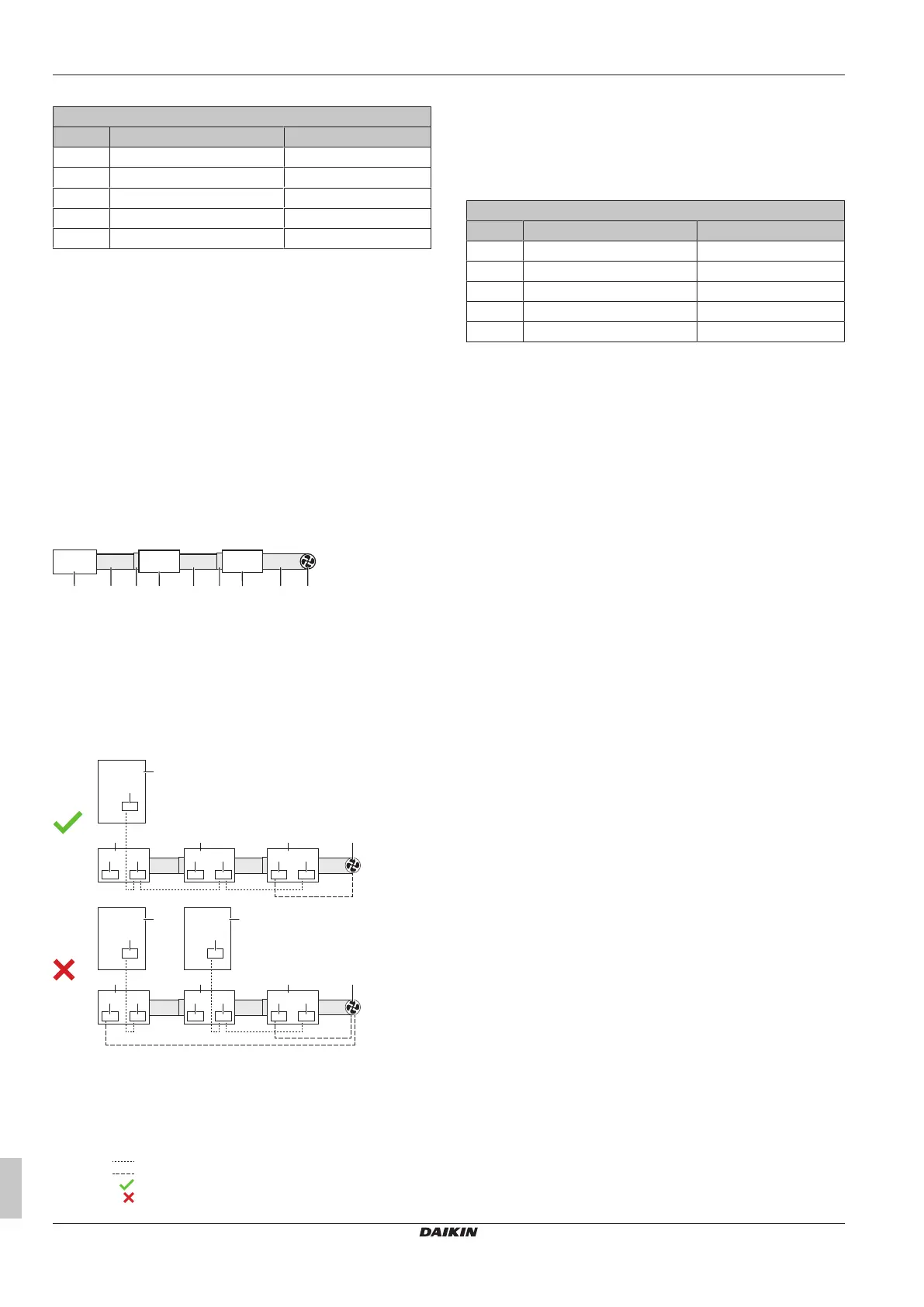 DAIKIN