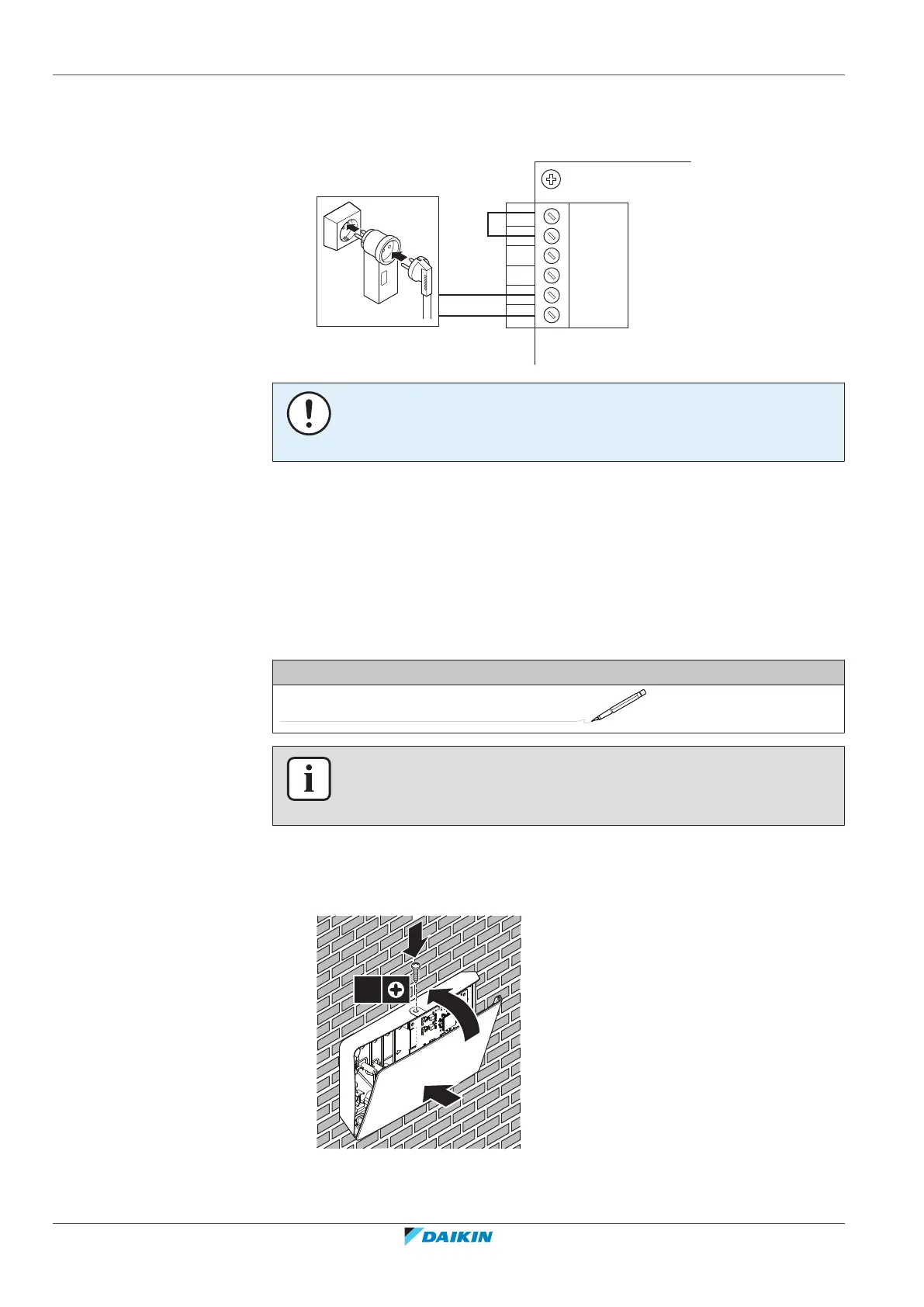 DAIKIN