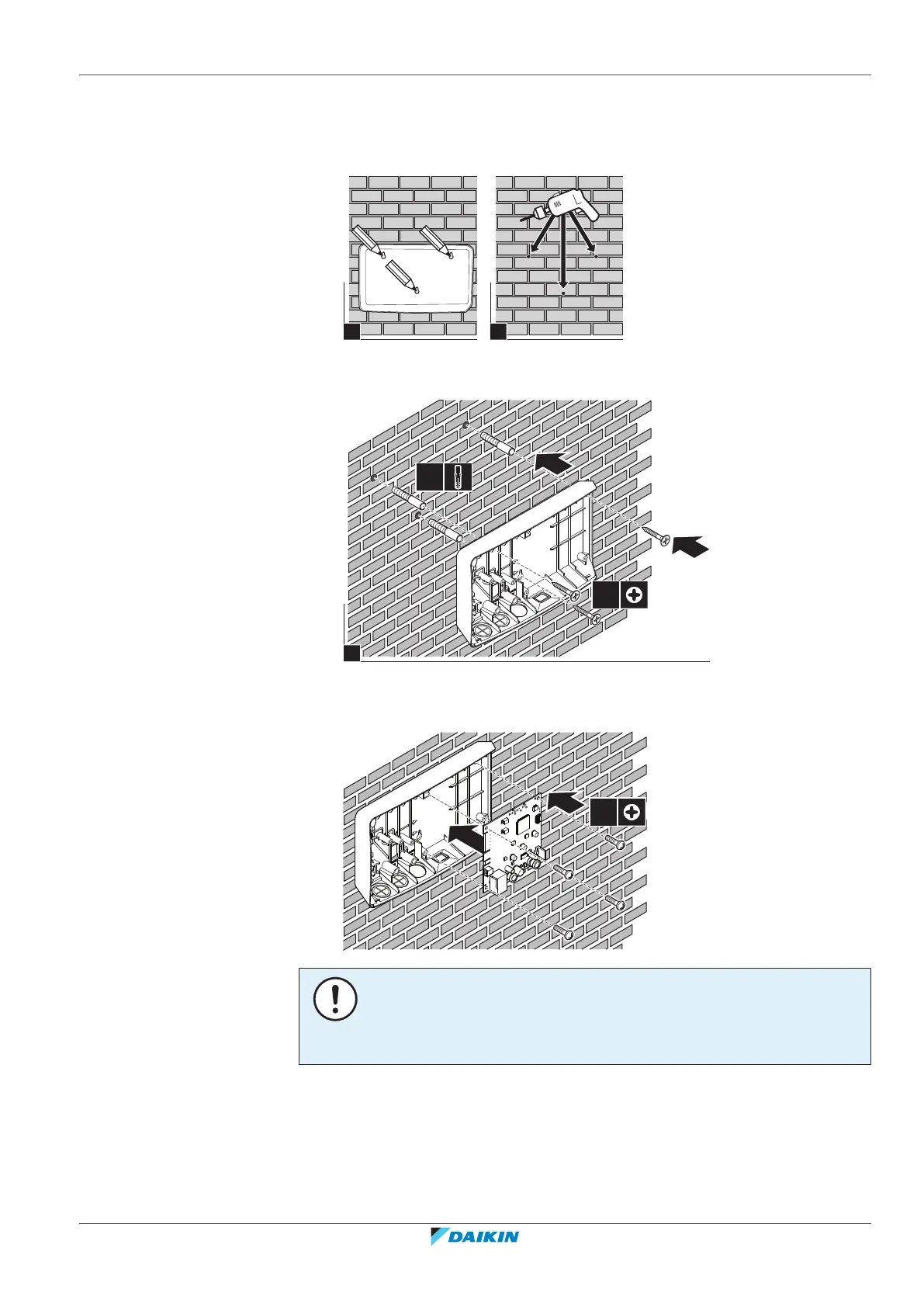 DAIKIN