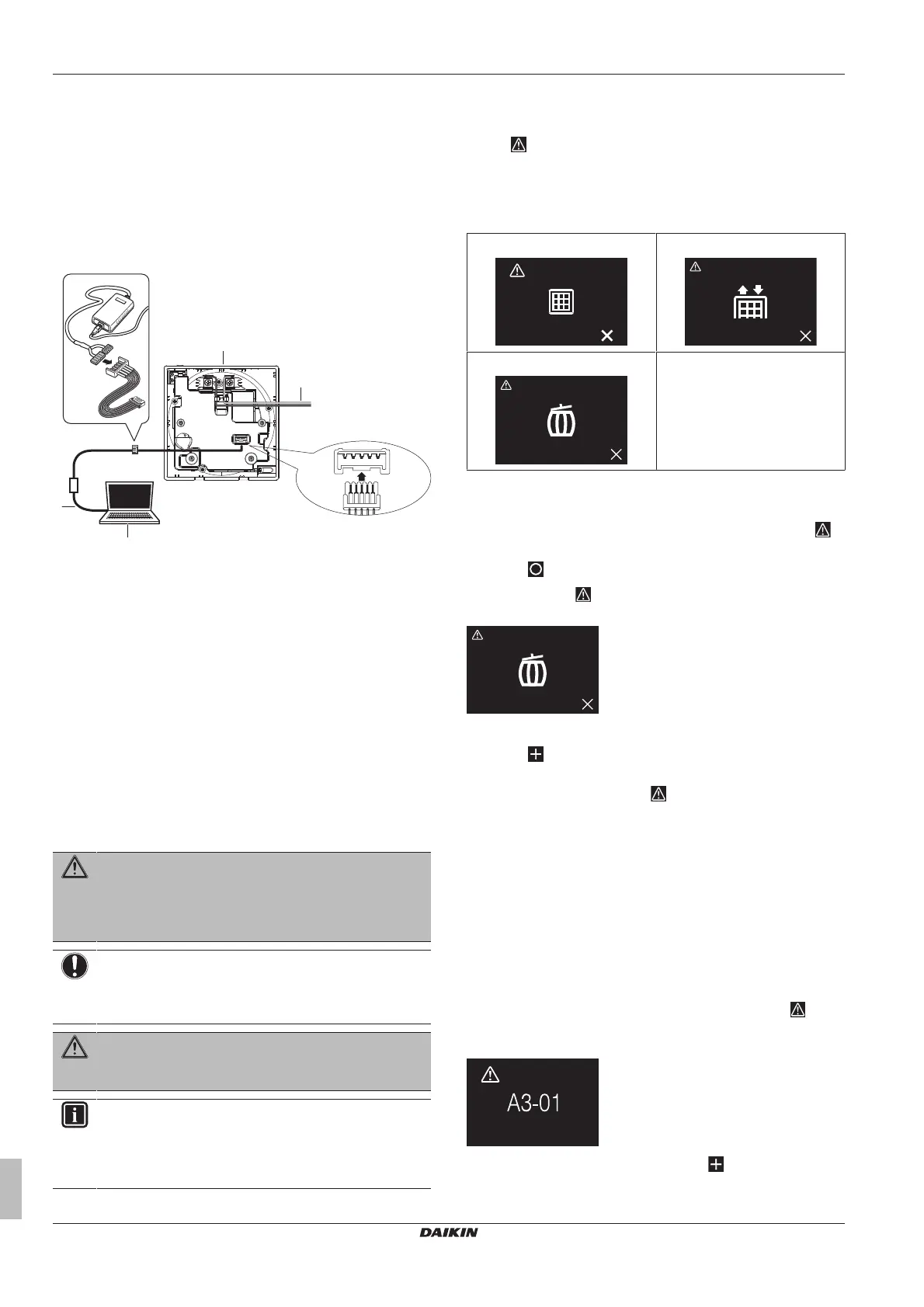 A3-01

DAIKIN