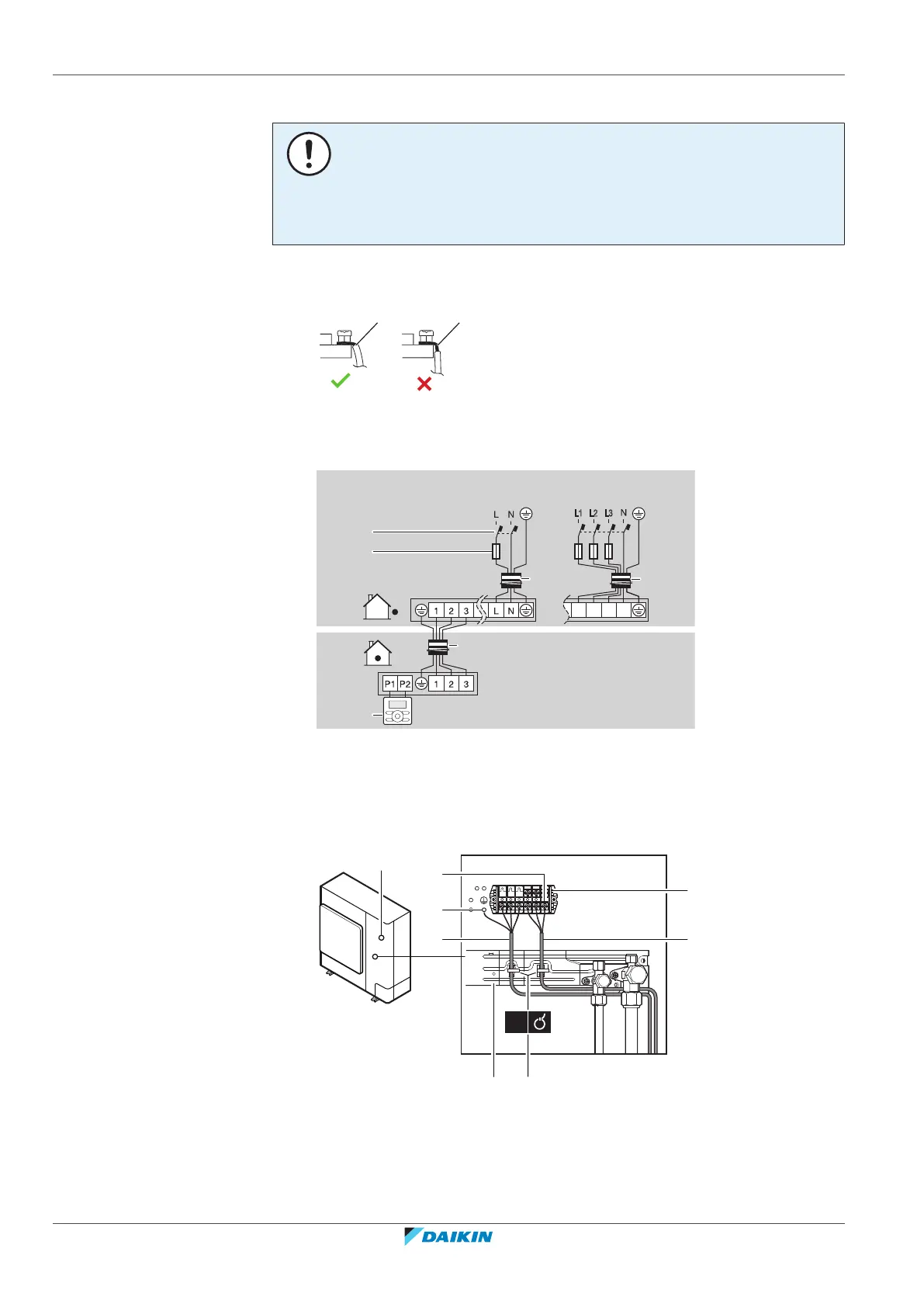 L N

L1 L2 L3 N

1 2 3 L N

P1 P2 1 2 3

DAIKIN