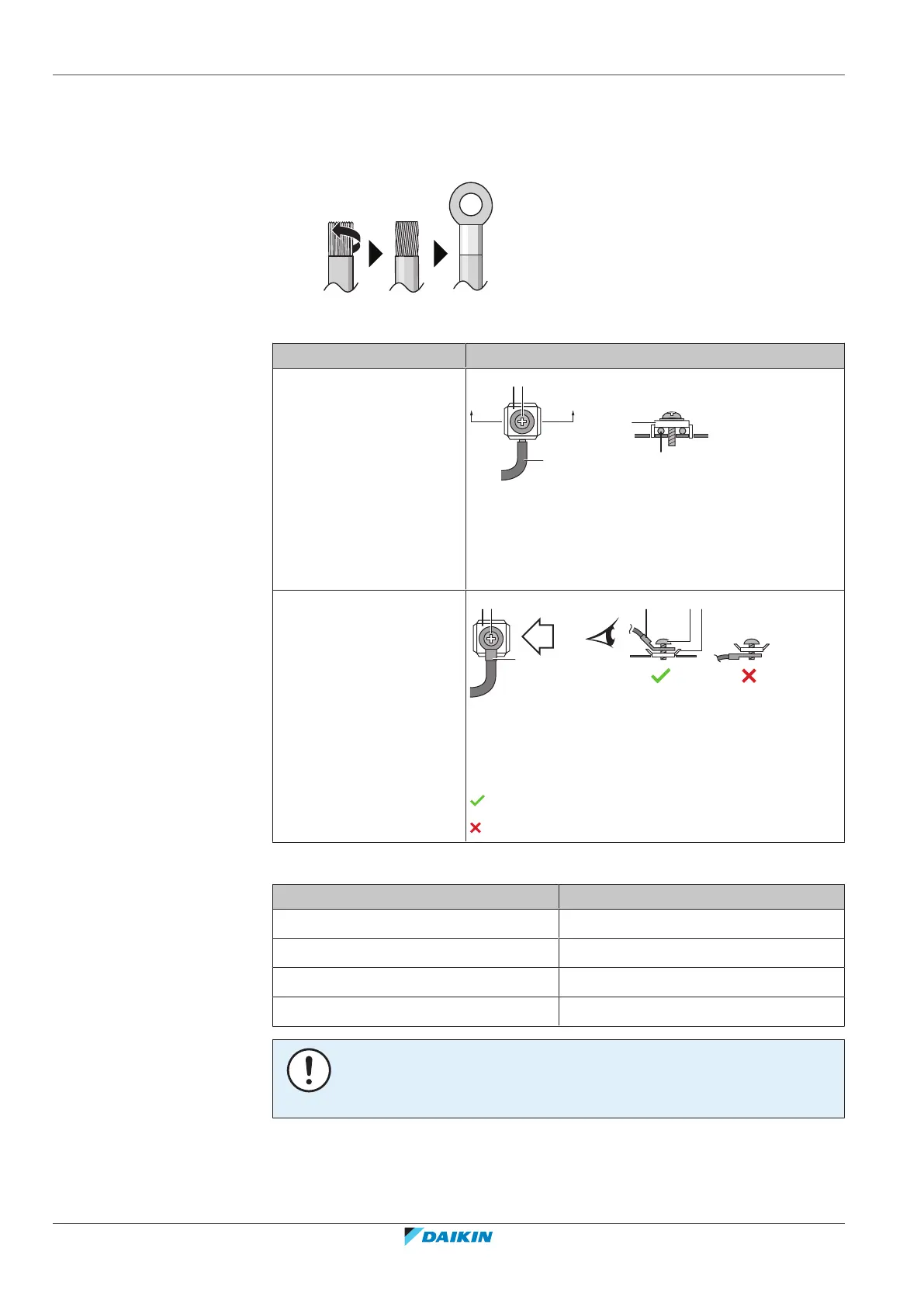 DAIKIN