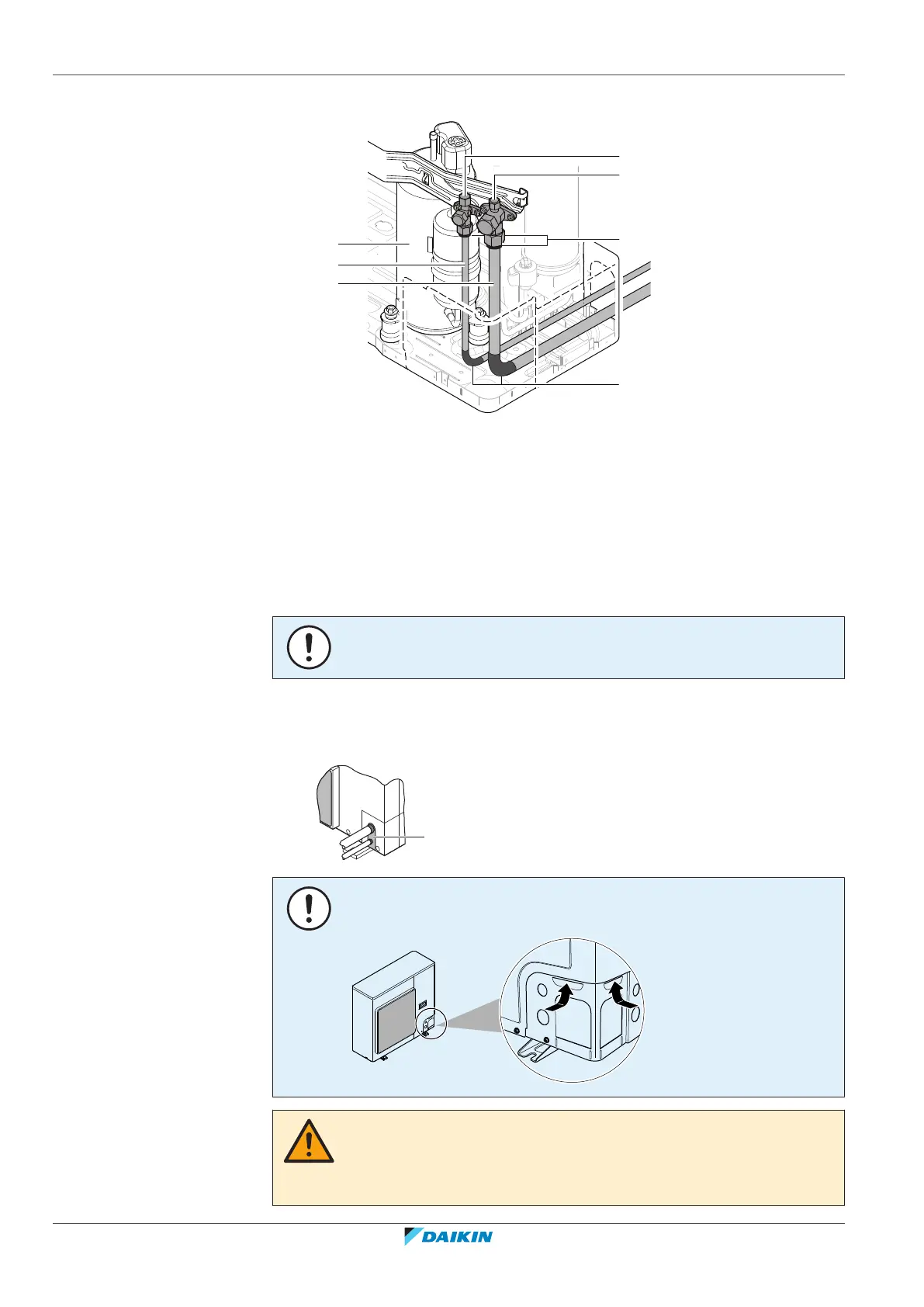 DAIKIN