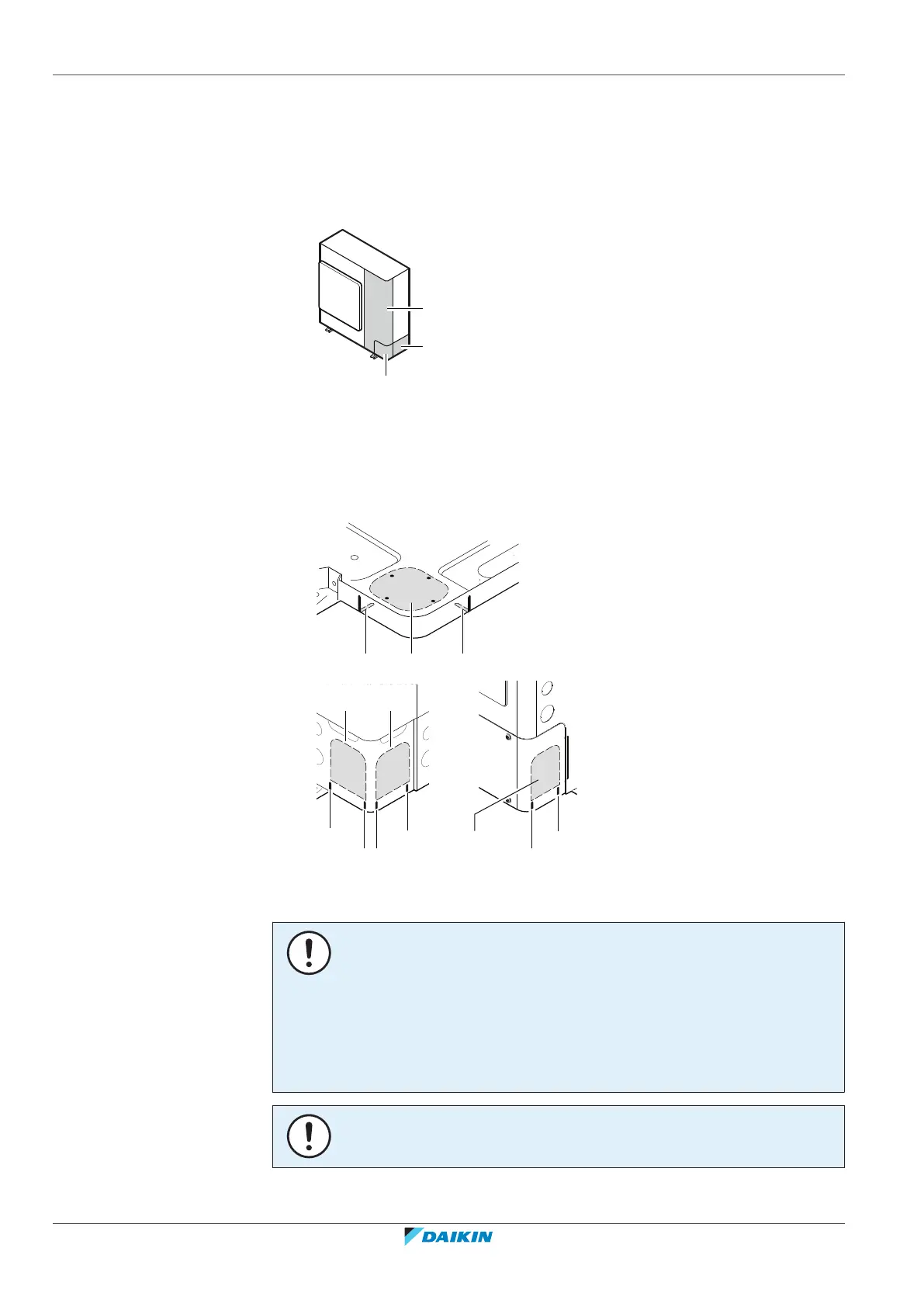 DAIKIN