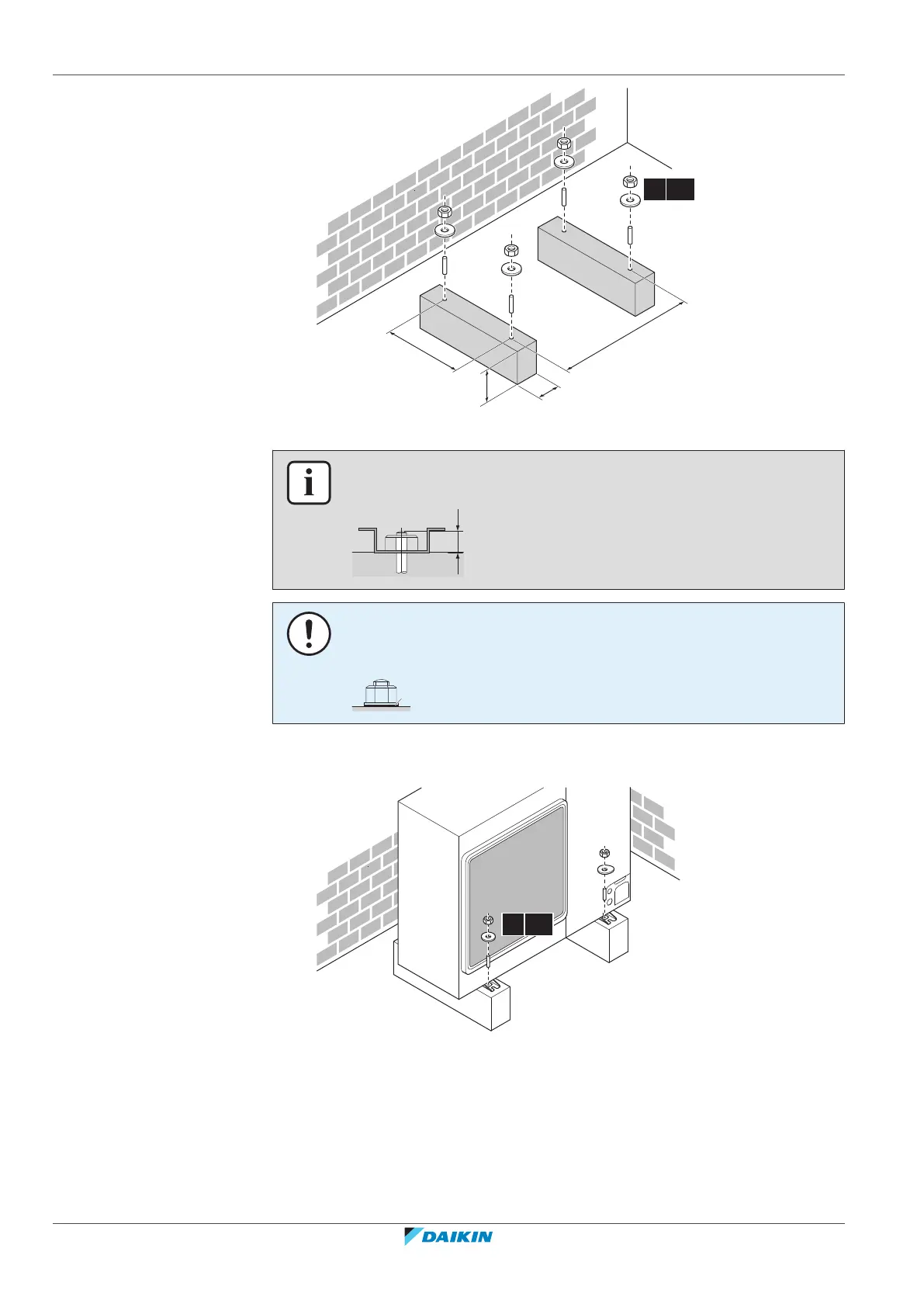 DAIKIN