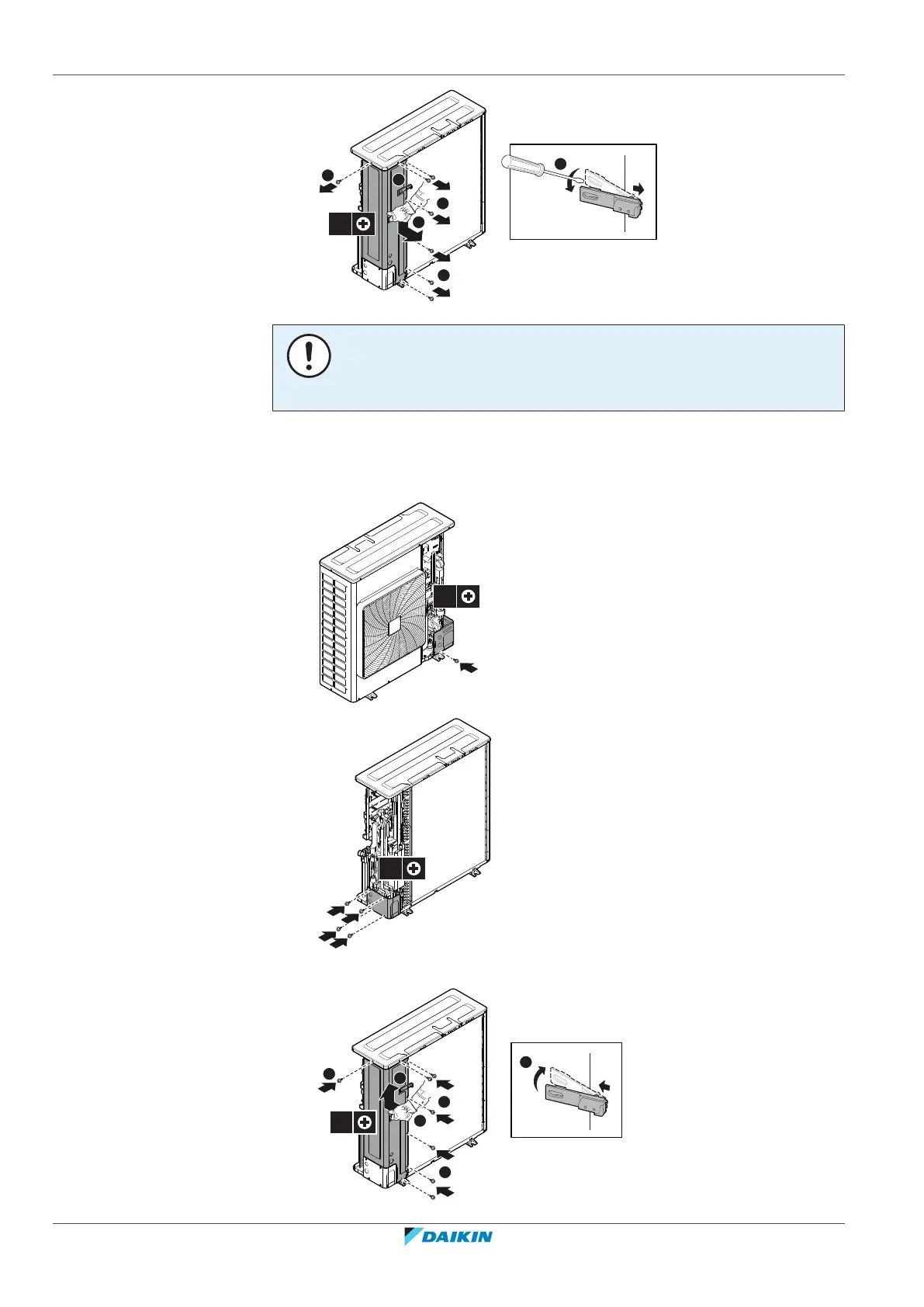 DAIKIN