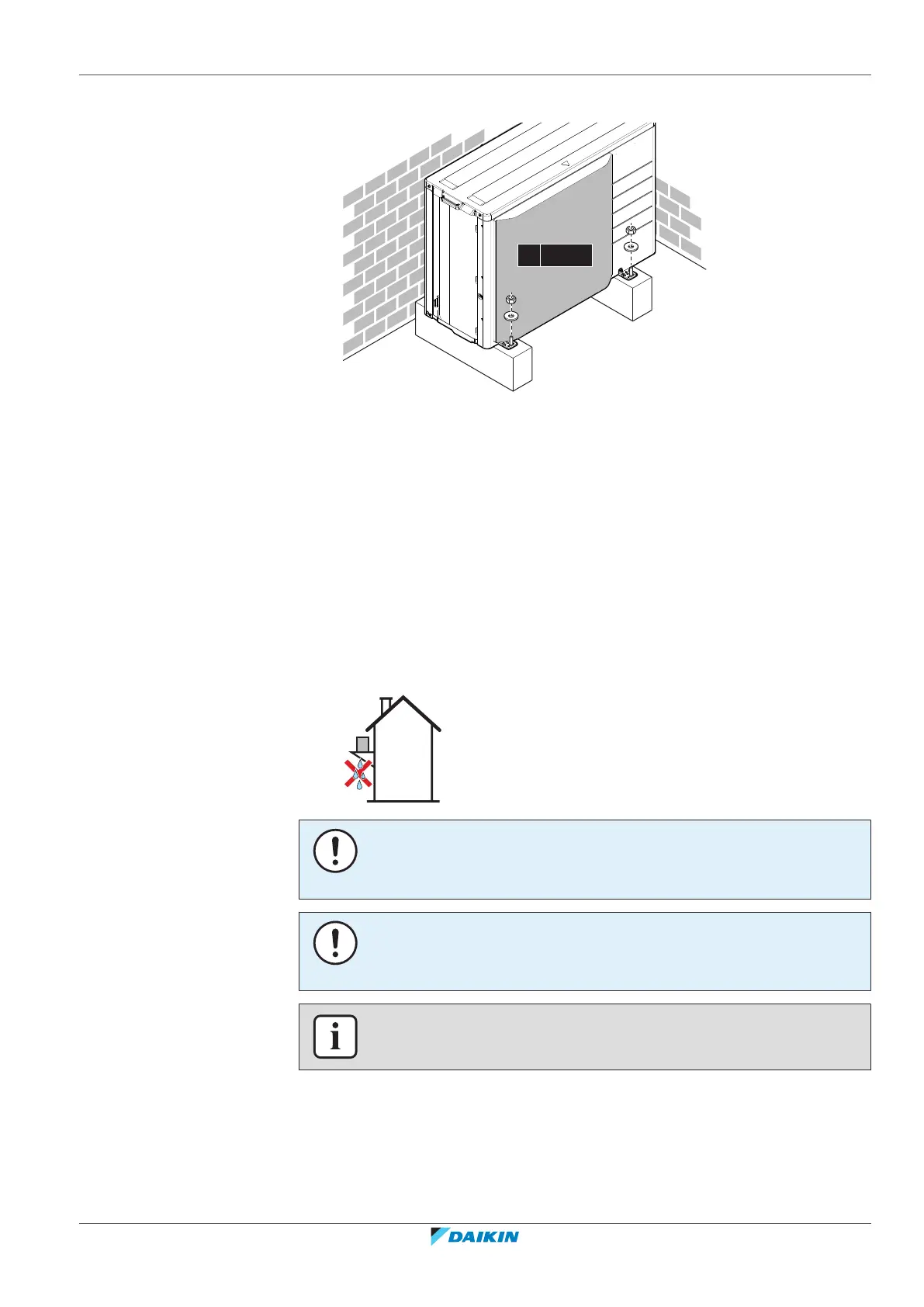 DAIKIN