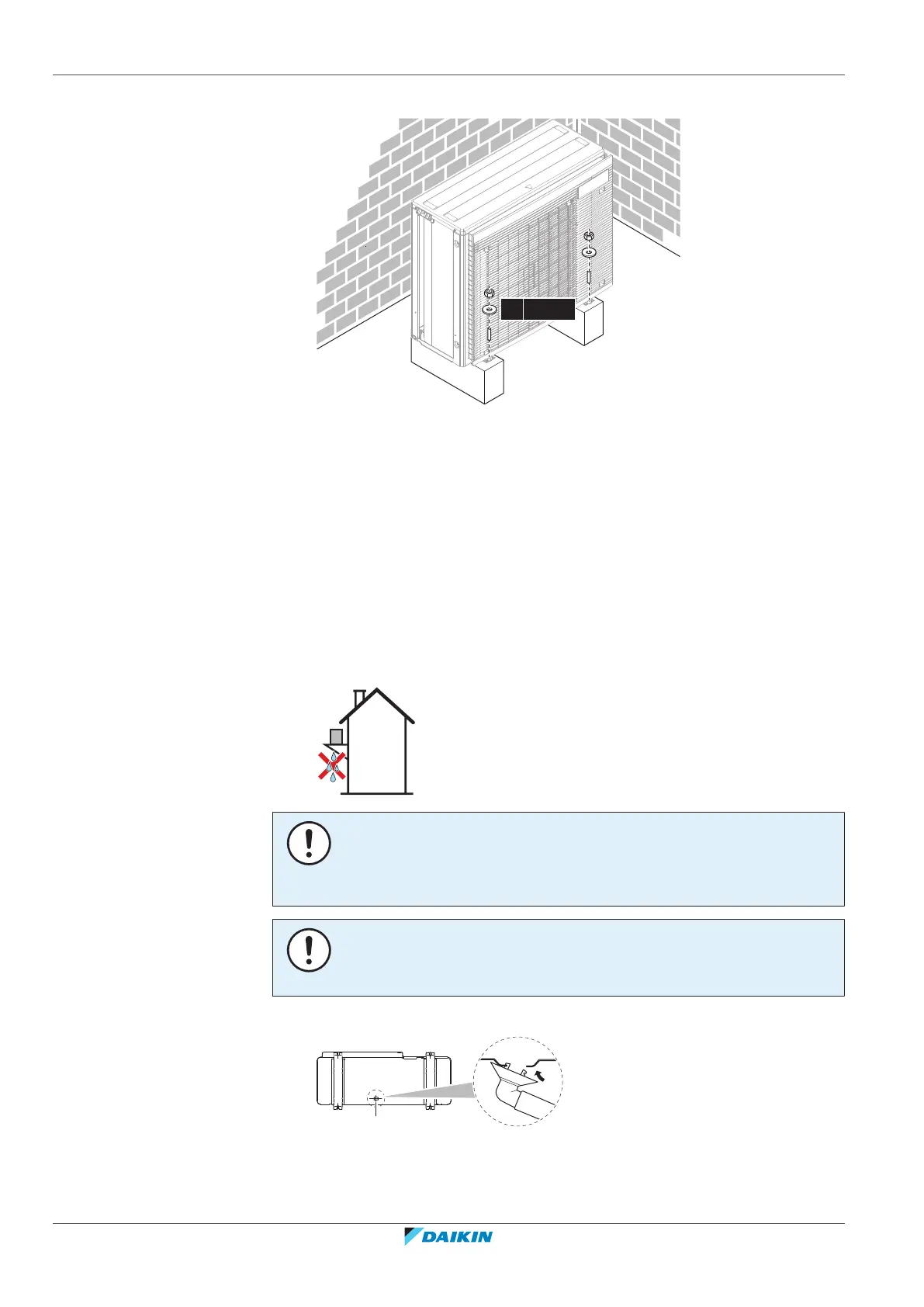 DAIKIN