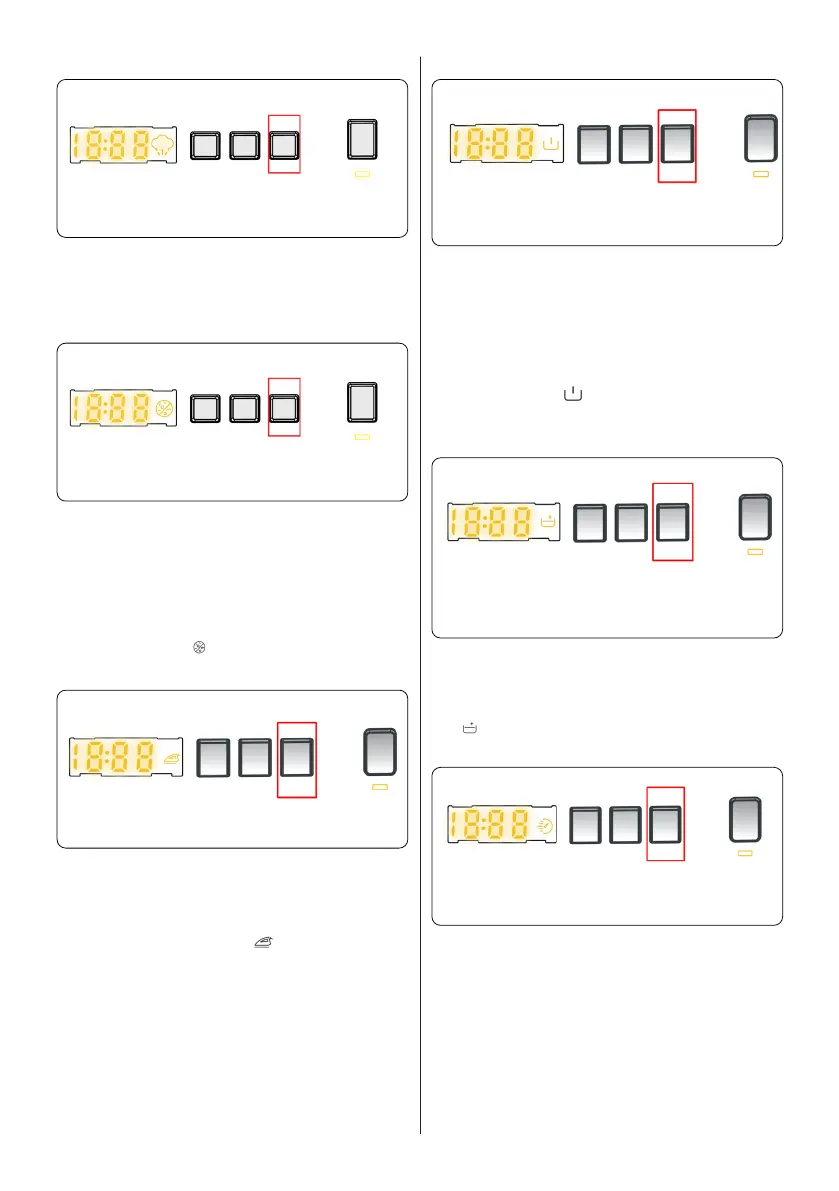 18:88

18:88

18:88

18:88

18:88

18:88