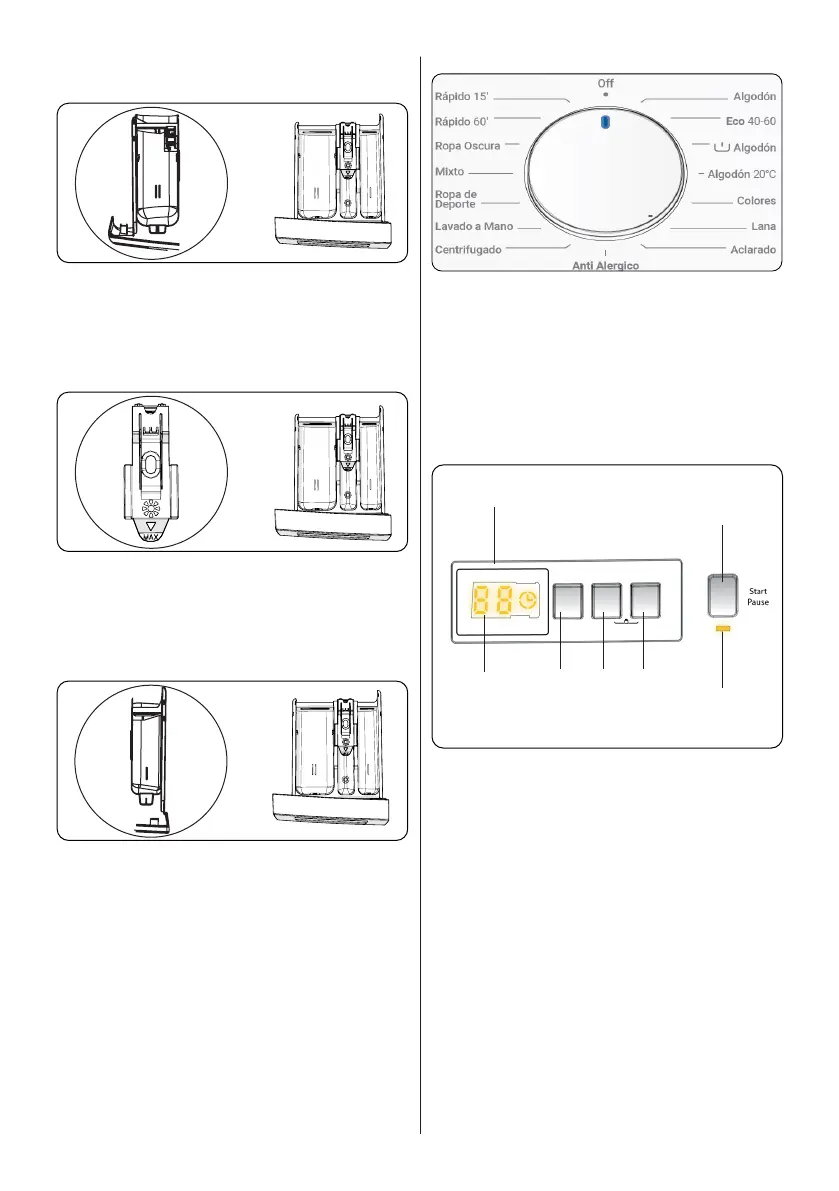 MAX

Off
Rápido 15'
Rápido 60'
Ropa Oscura
Mixto
Ropa de Deporte
Lavado a Mano
Centrifugado
Anti Alergico
Algodón
Eco 40-60
Algodón
Algodón 20°C
Colores
Lana
Aclarado

88

Start
Pause