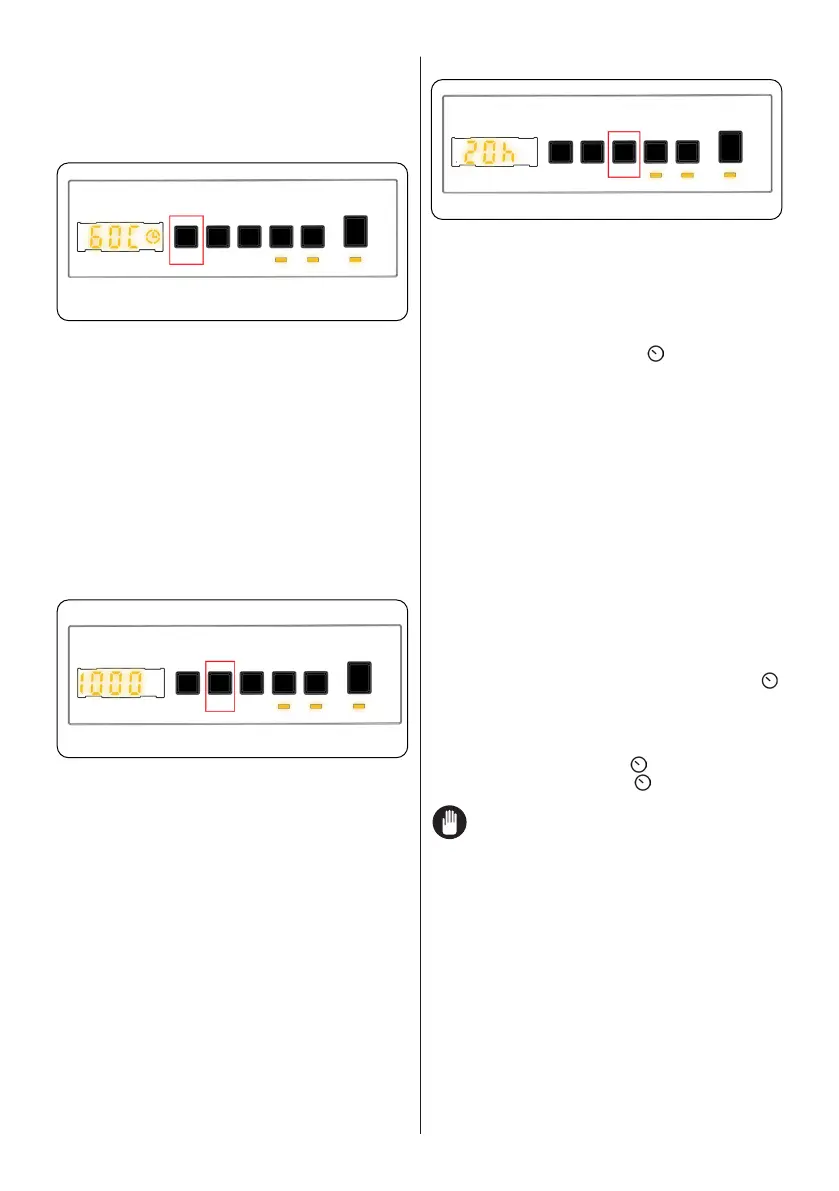 60C

1000

20h