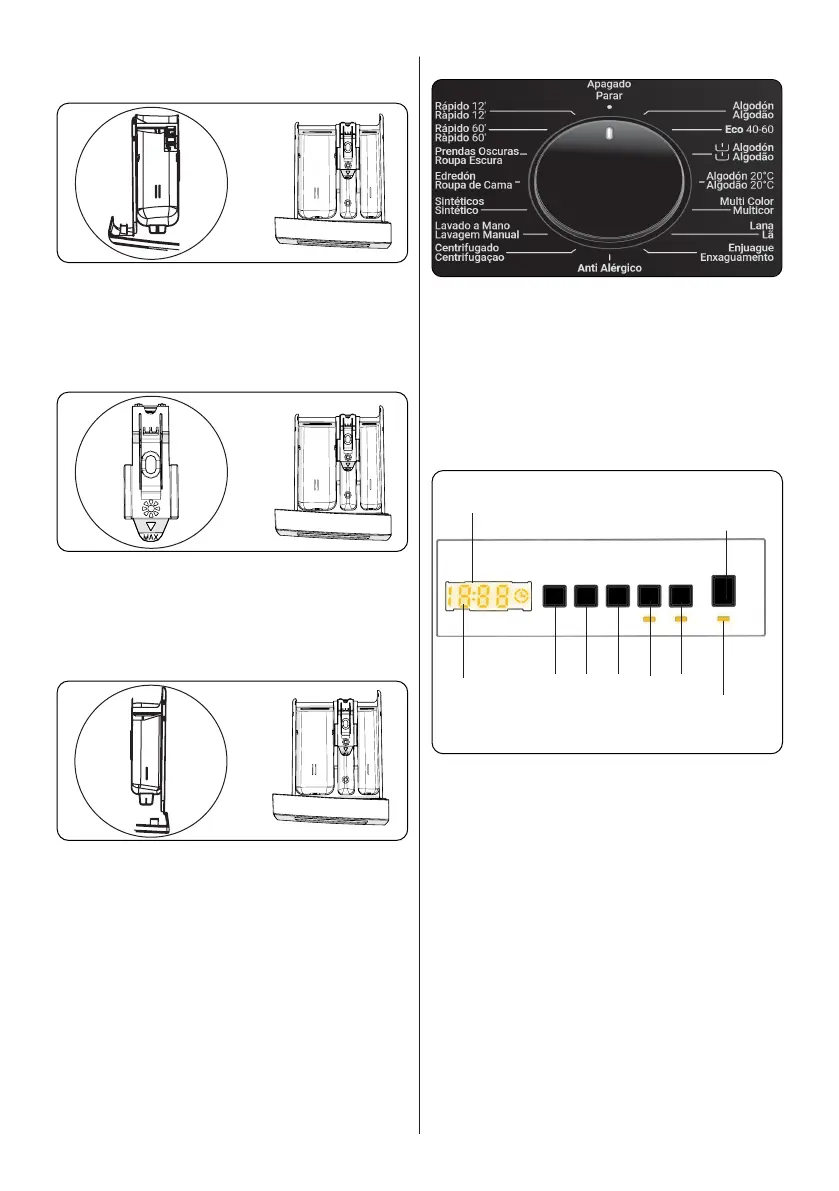 MAX

Apagado
Parar

Rápido 12'
Rápido 12'

Rápido 60'
Rápido 60'

Prendas Oscuras
Roupa Escura

Edredón
Roupa de Cama

Sintéticos
Sintético

Lavado a Mano
Lavagem Manual

Centrifugado
Centrifugaçao

Anti Alérgico

Algodón
Algodão

Eco 40-60

Algodón
Algodão

Algodón 20°C
Algodão 20°C

Multi Color
Multicor

Lana
Lã

Enjuague
Enxaguamento

18:88