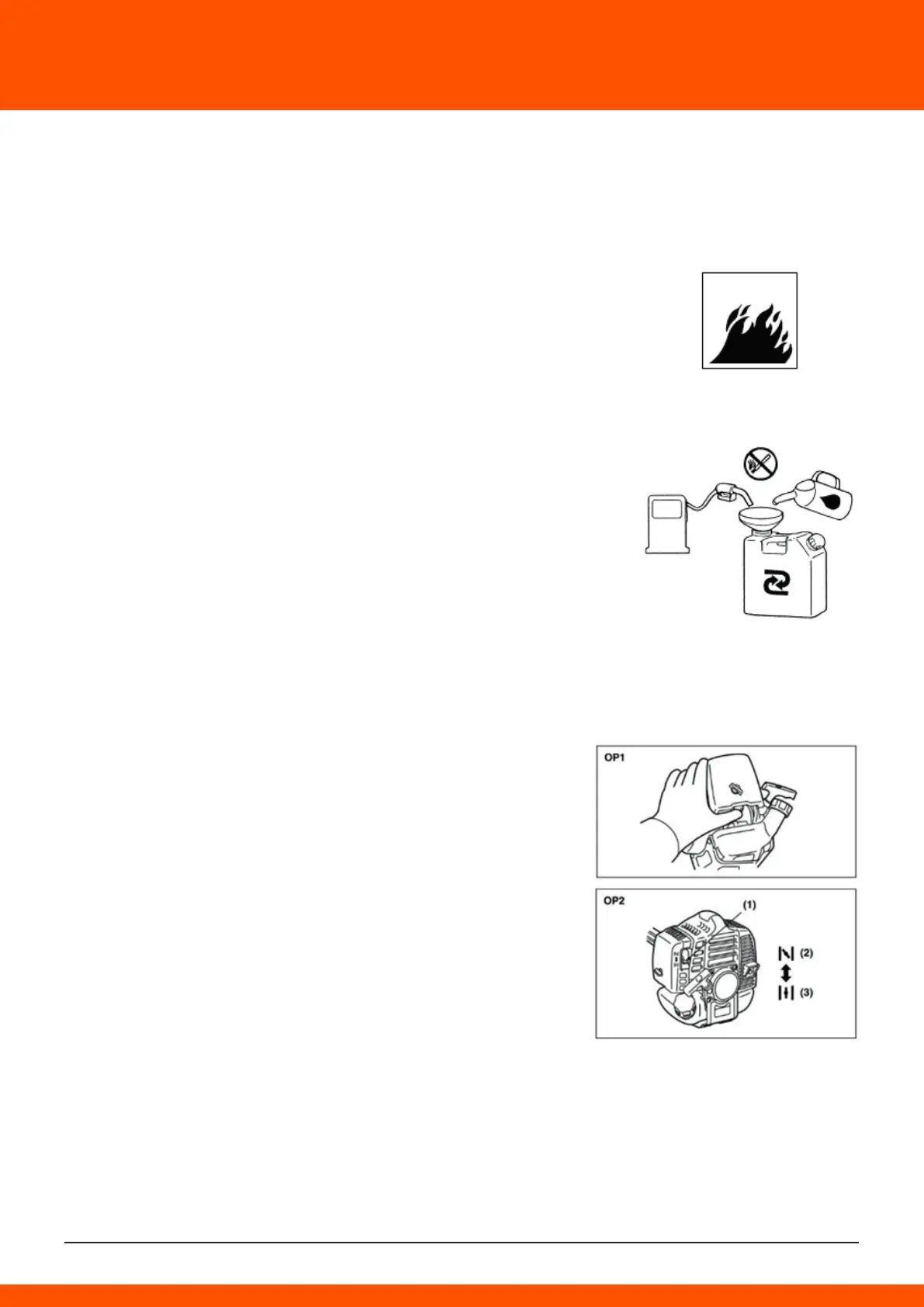 OP1

OP2

(1)

(2)

(3)