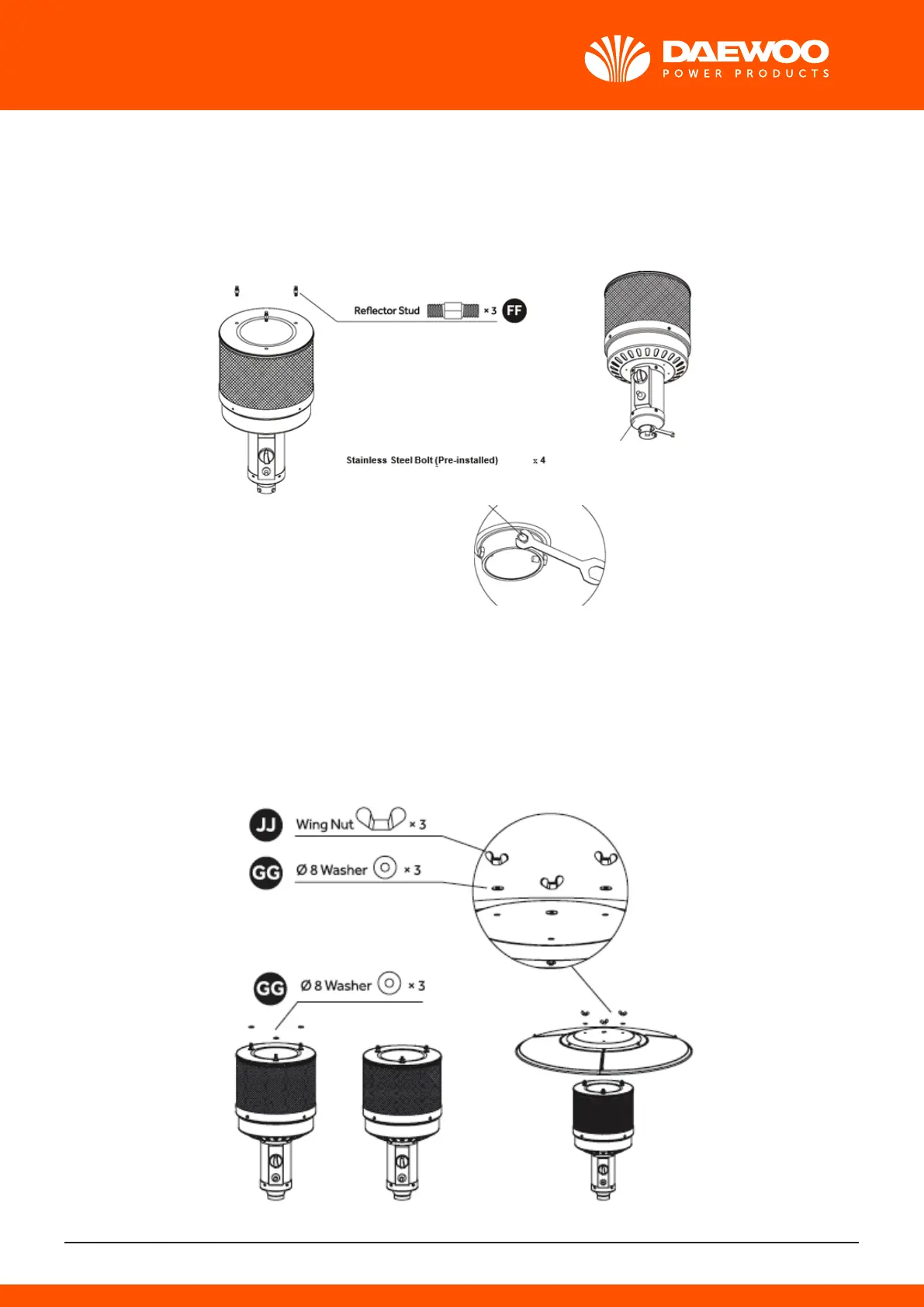 DAEWOO
POWER PRODUCTS

Reflector Stud × 3 FF

Stainless Steel Bolt (Pre-installed) x 4

JJ Wing Nut × 3

GG Ø 8 Washer × 3

GG Ø 8 Washer × 3