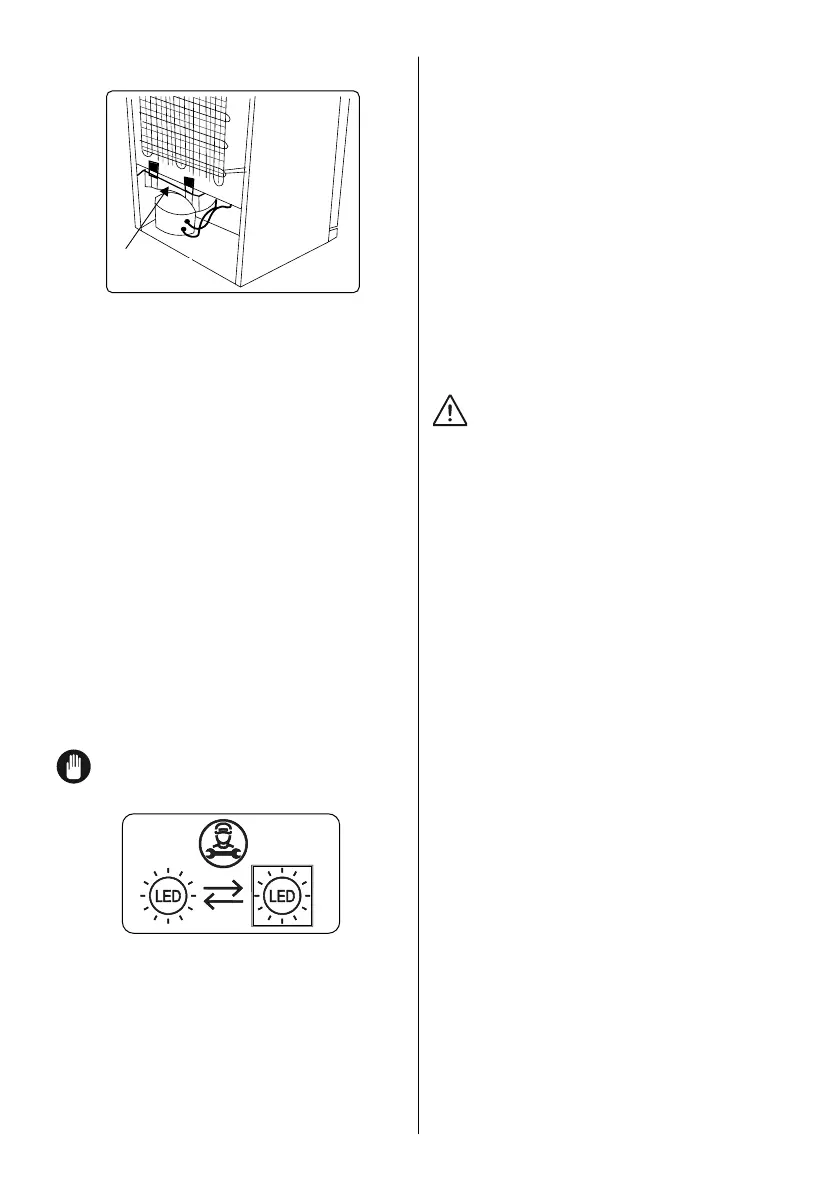 LED

LED