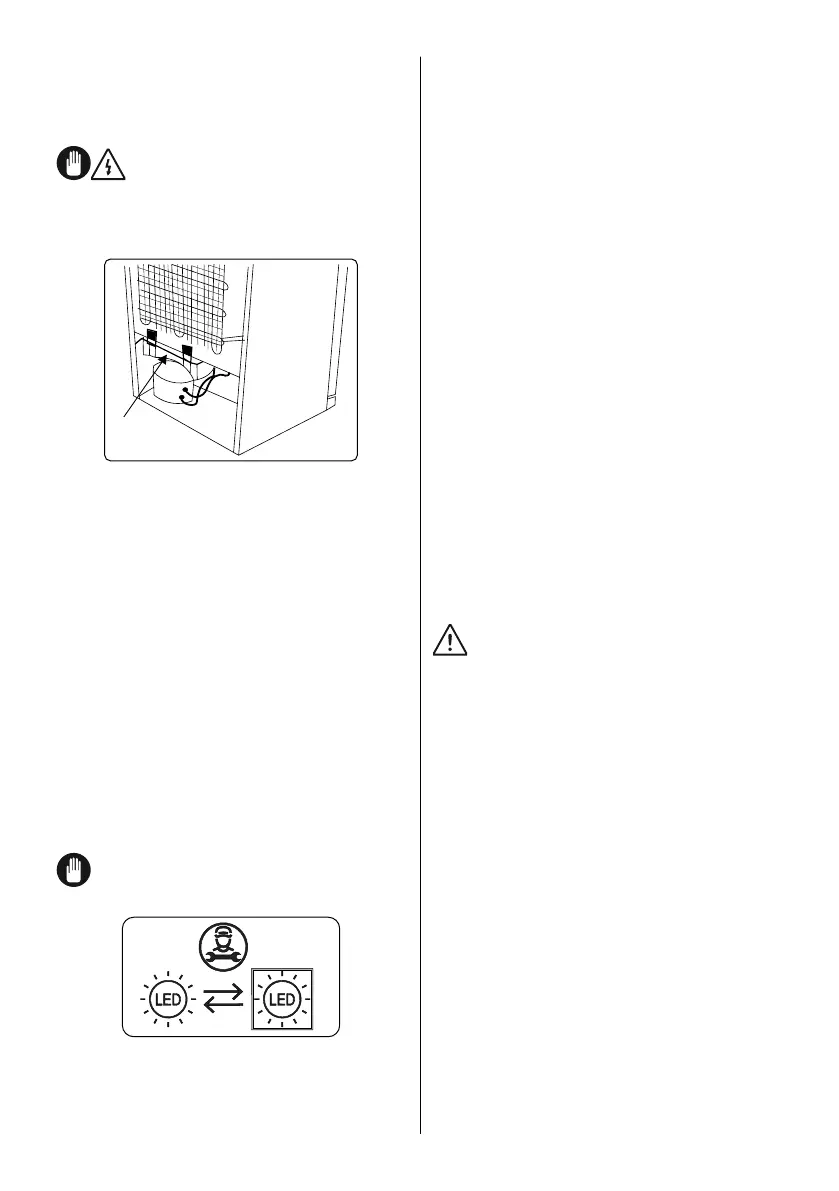 LED
LED