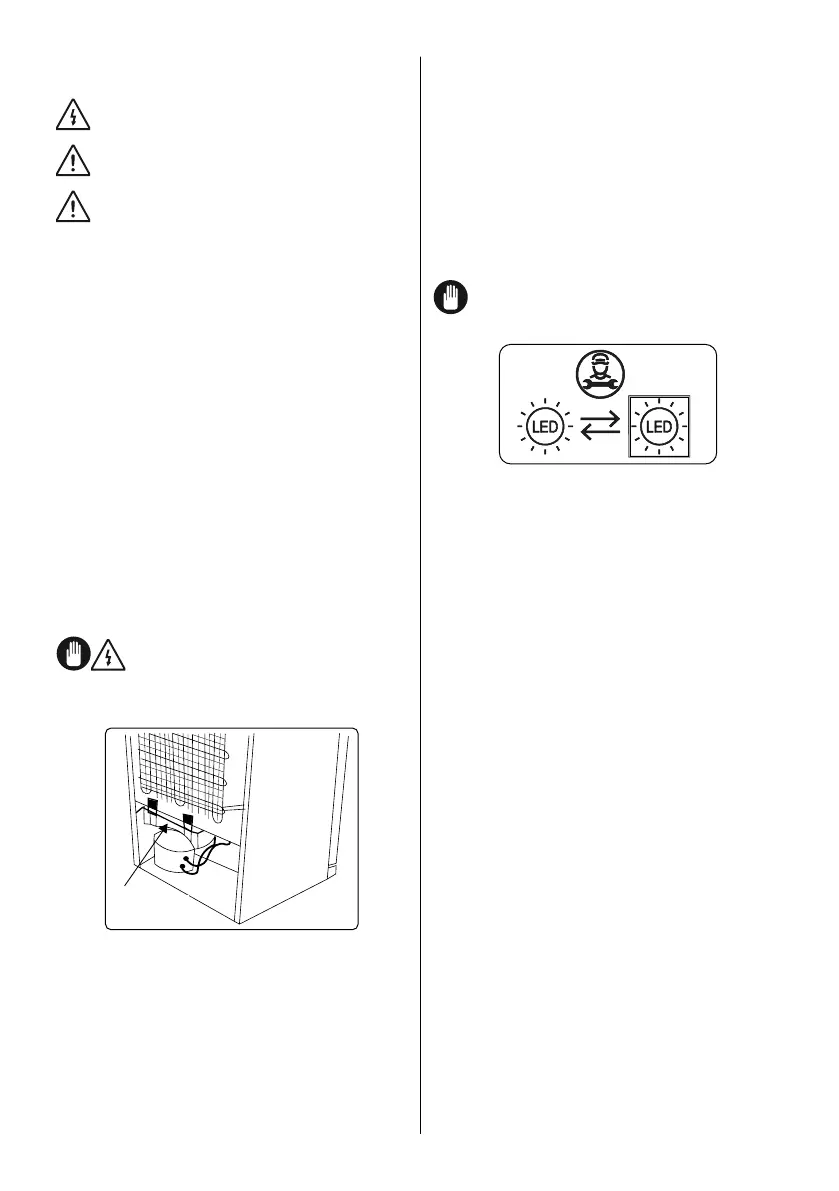 LED

LED