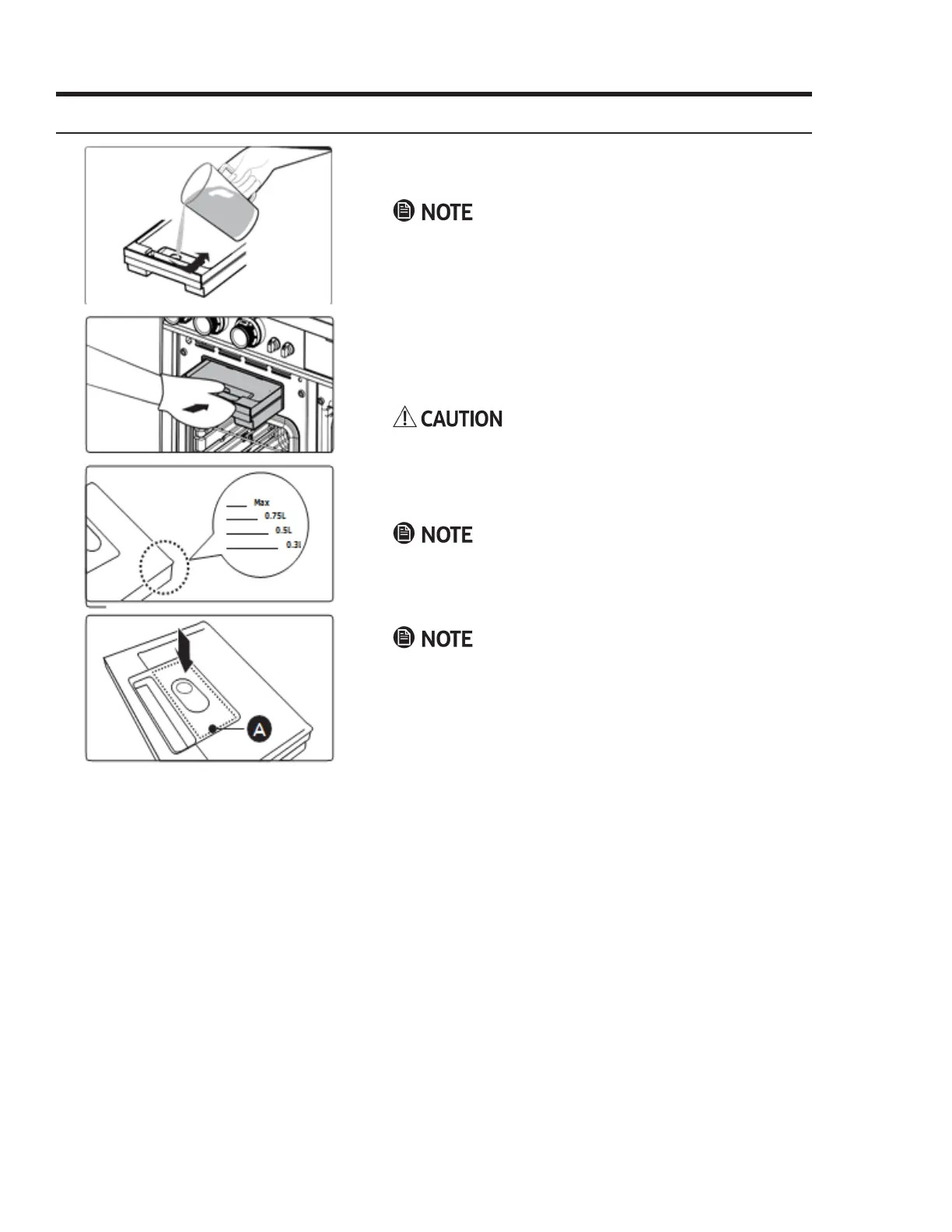 NOTE

CAUTION

Max
0.75L
0.5L
0.3l

NOTE

NOTE

A