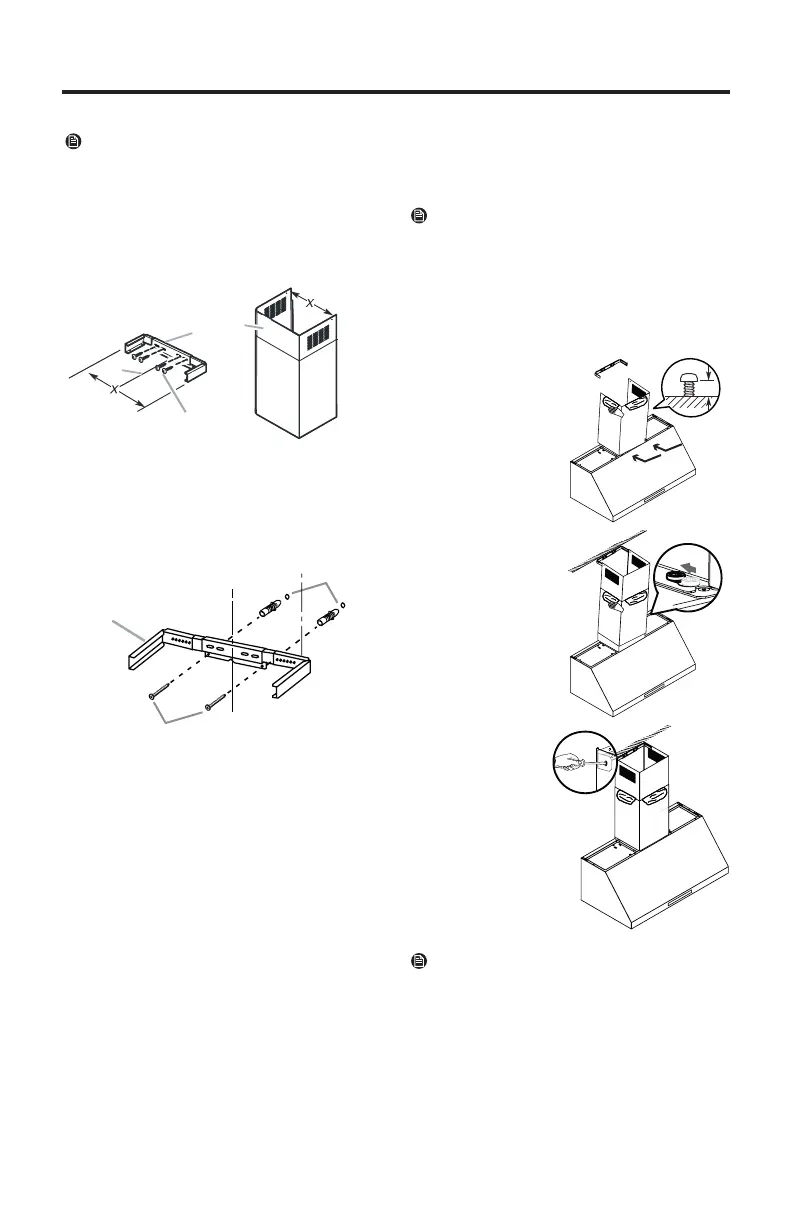 X

X