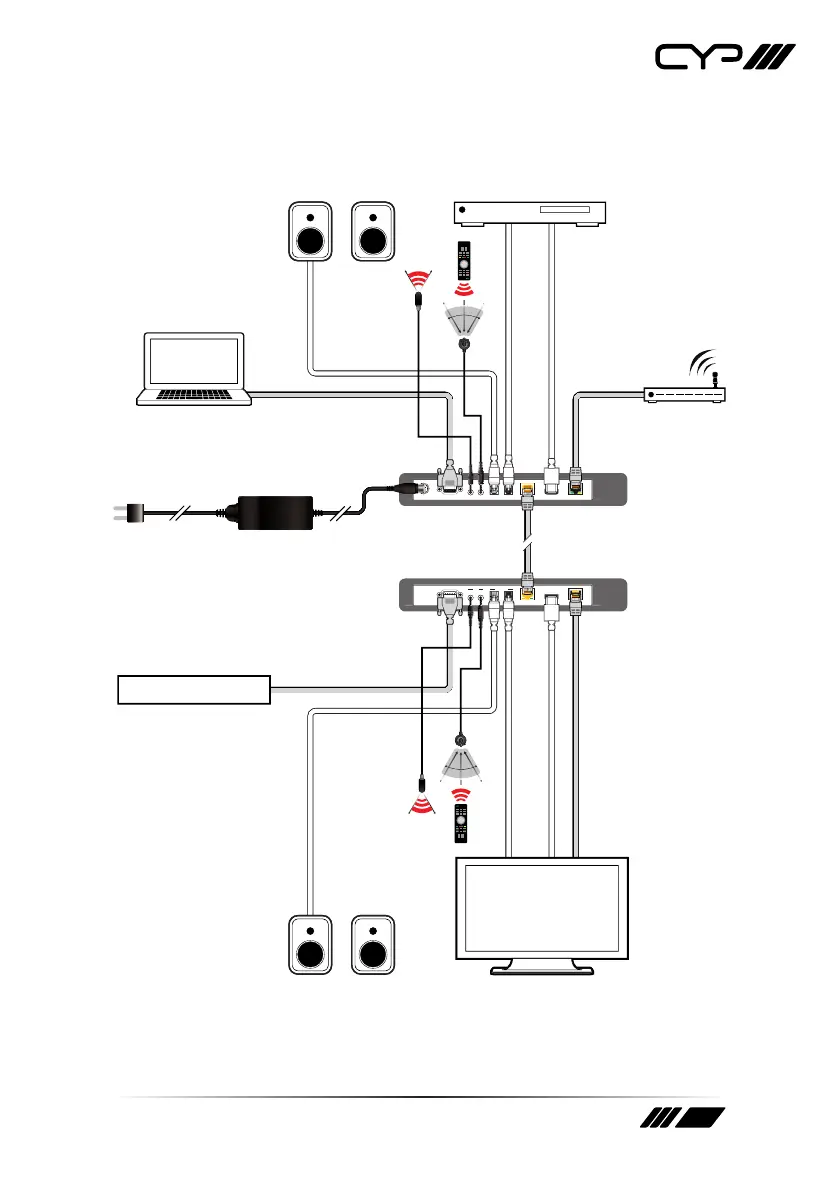 CYP