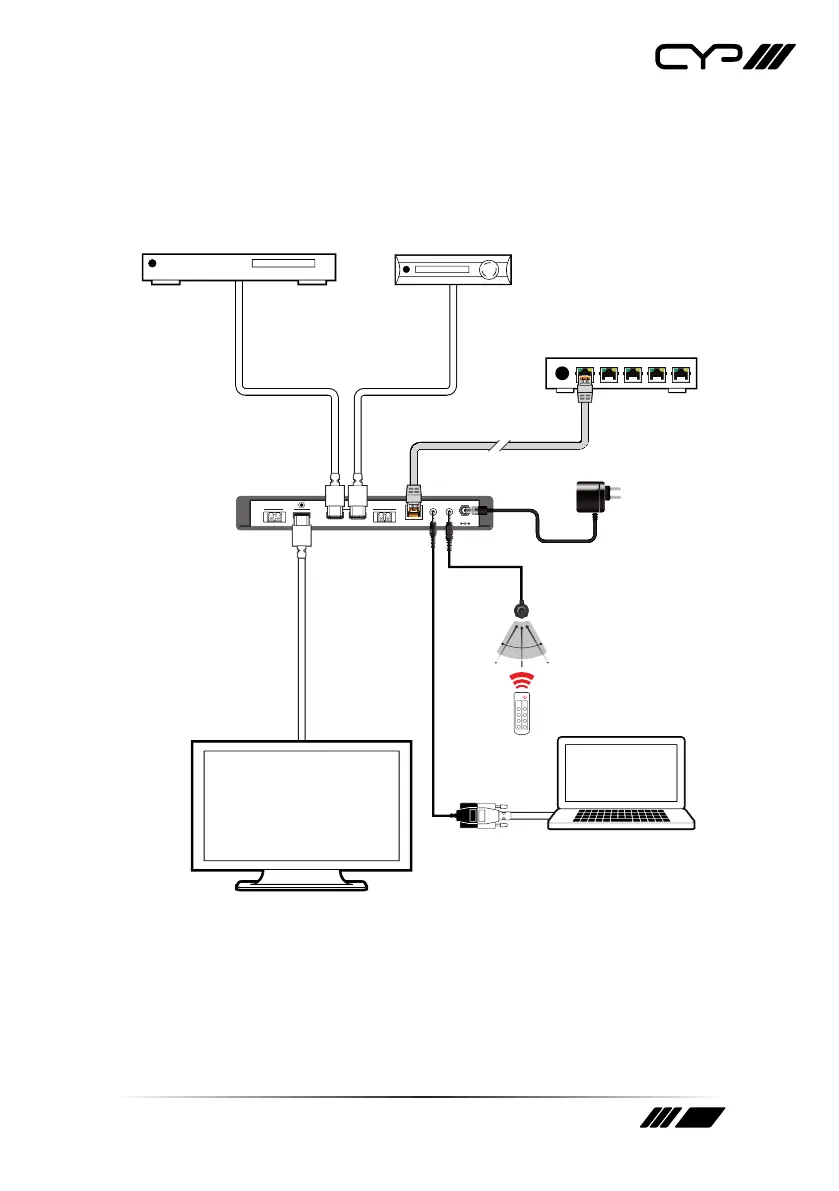 CYP