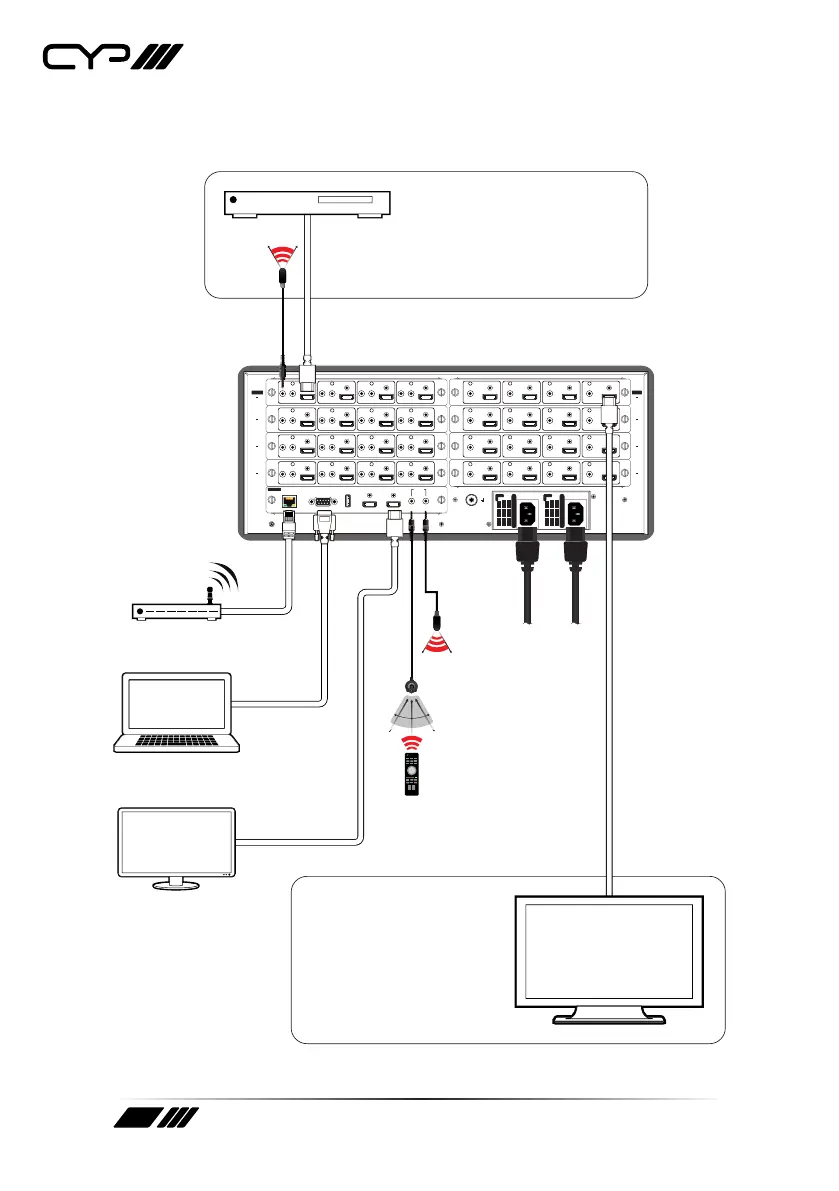 CYP