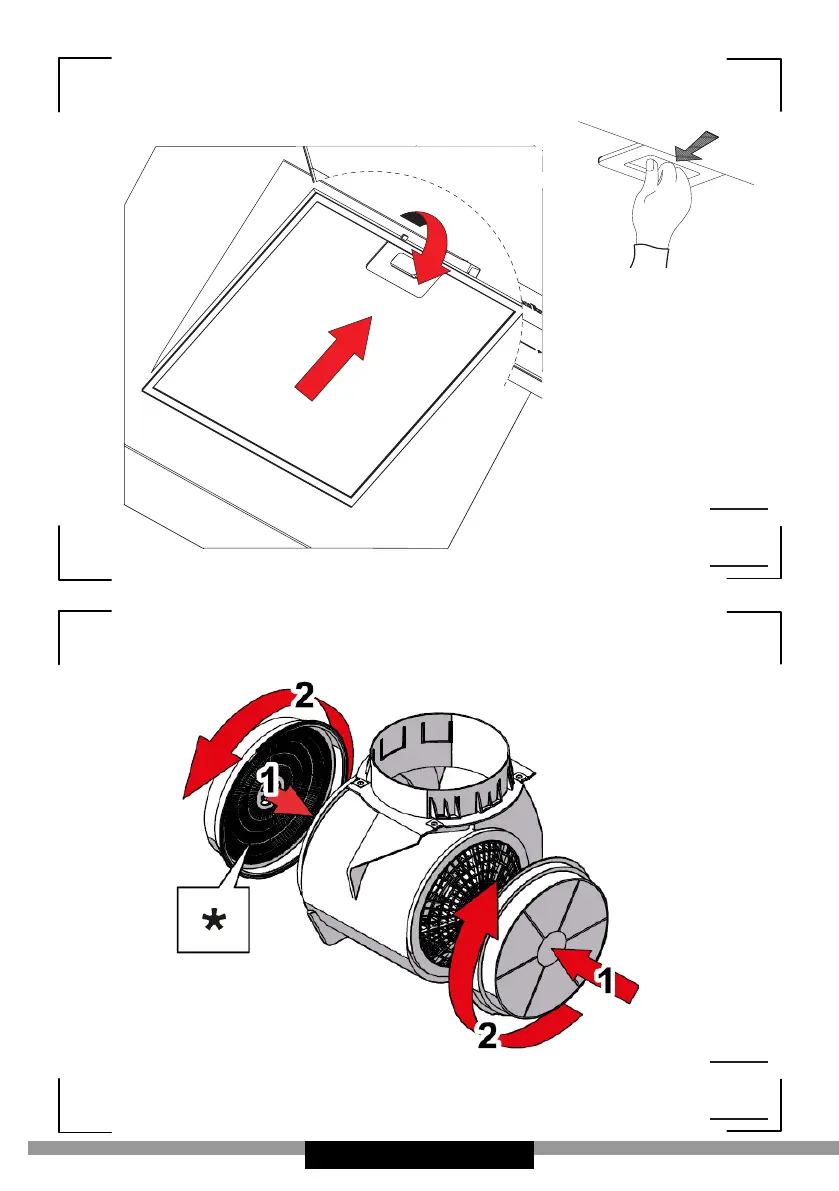 2
1
*
1
2