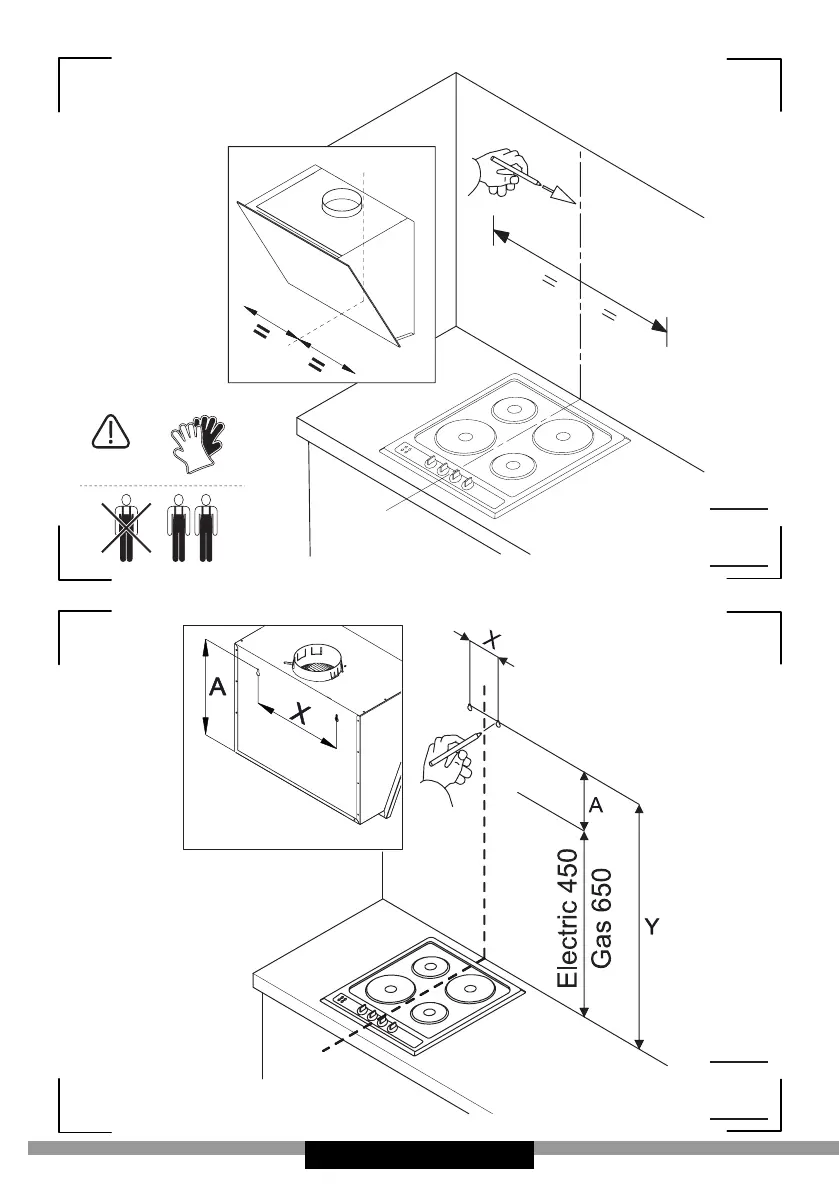 =
=
=
=
A
X
X
A
Electric 450
Gas 650
Y