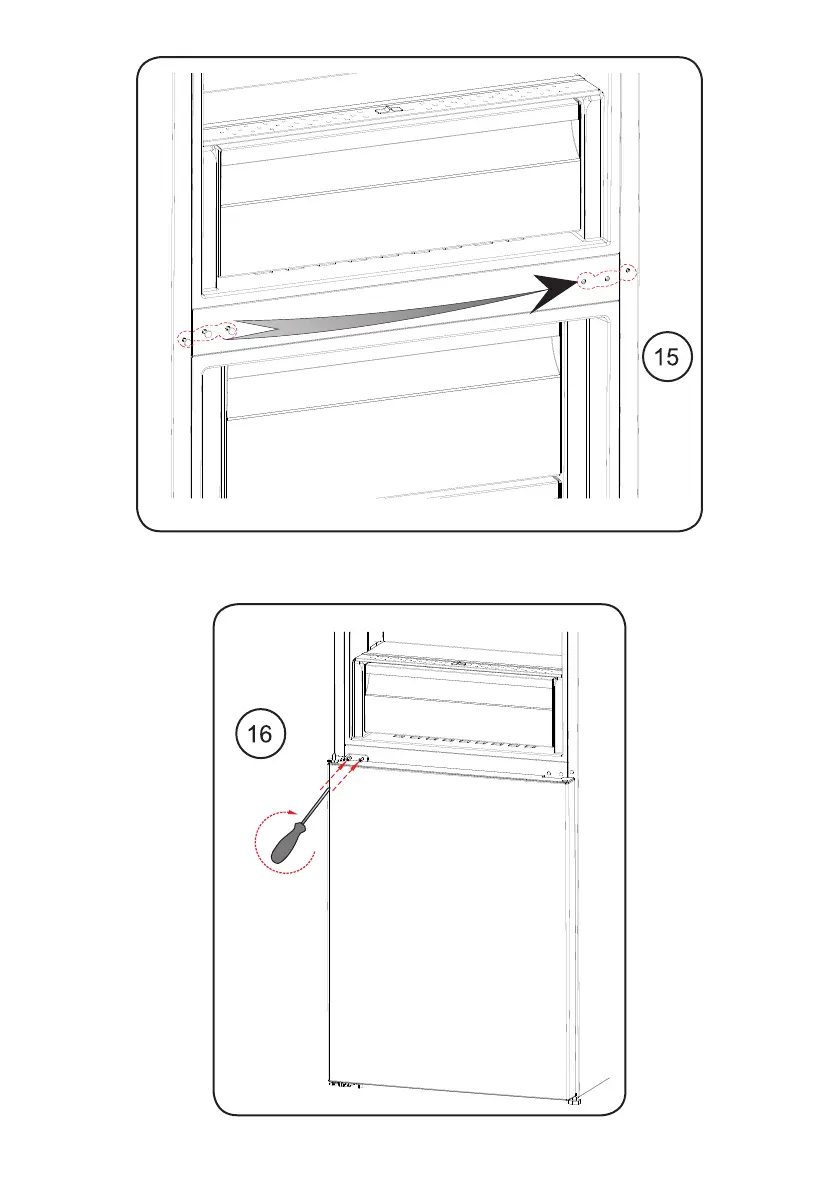 15

16