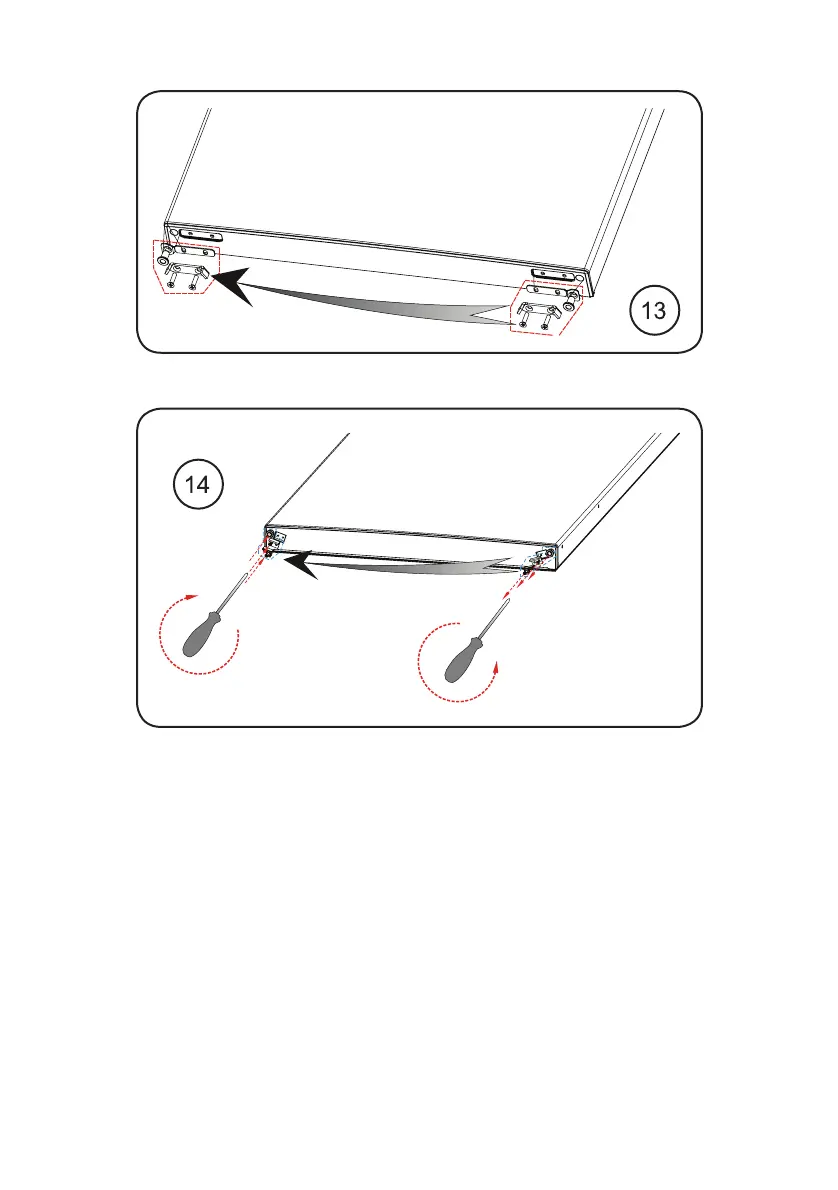 13

14