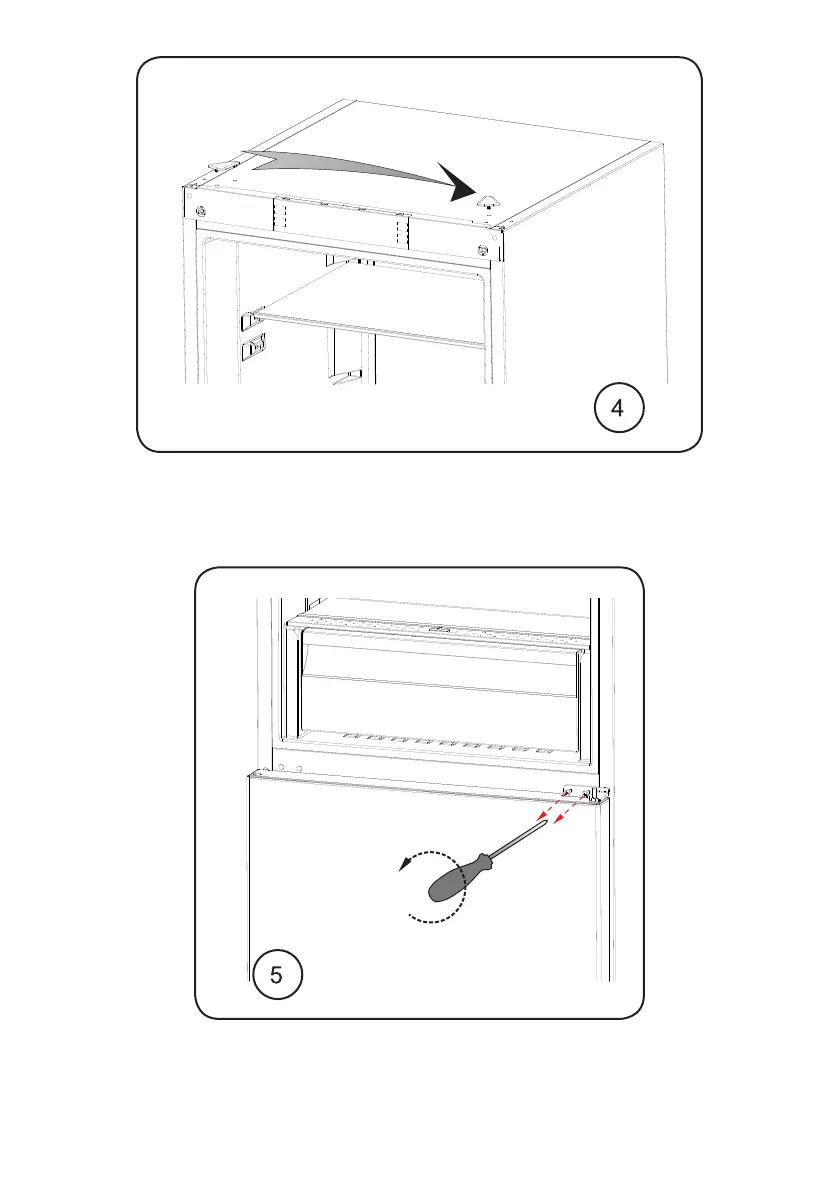 4

5