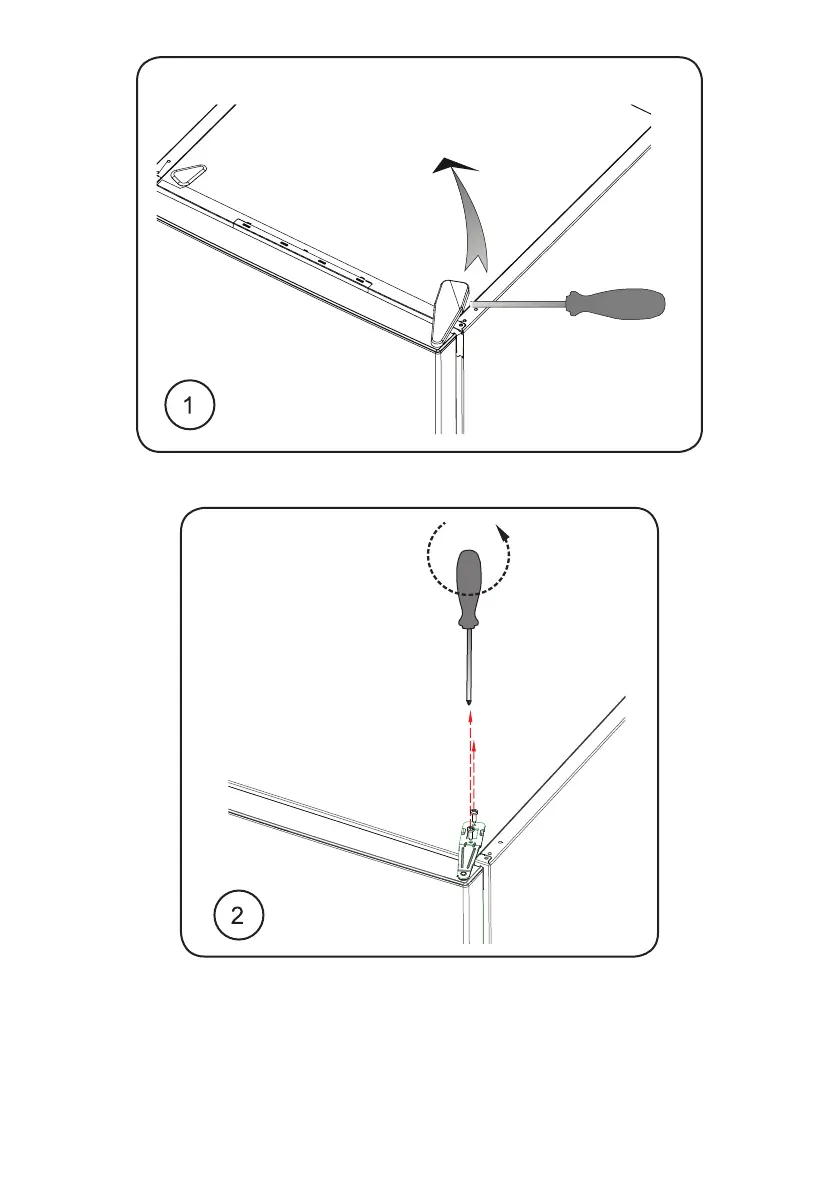 1

2