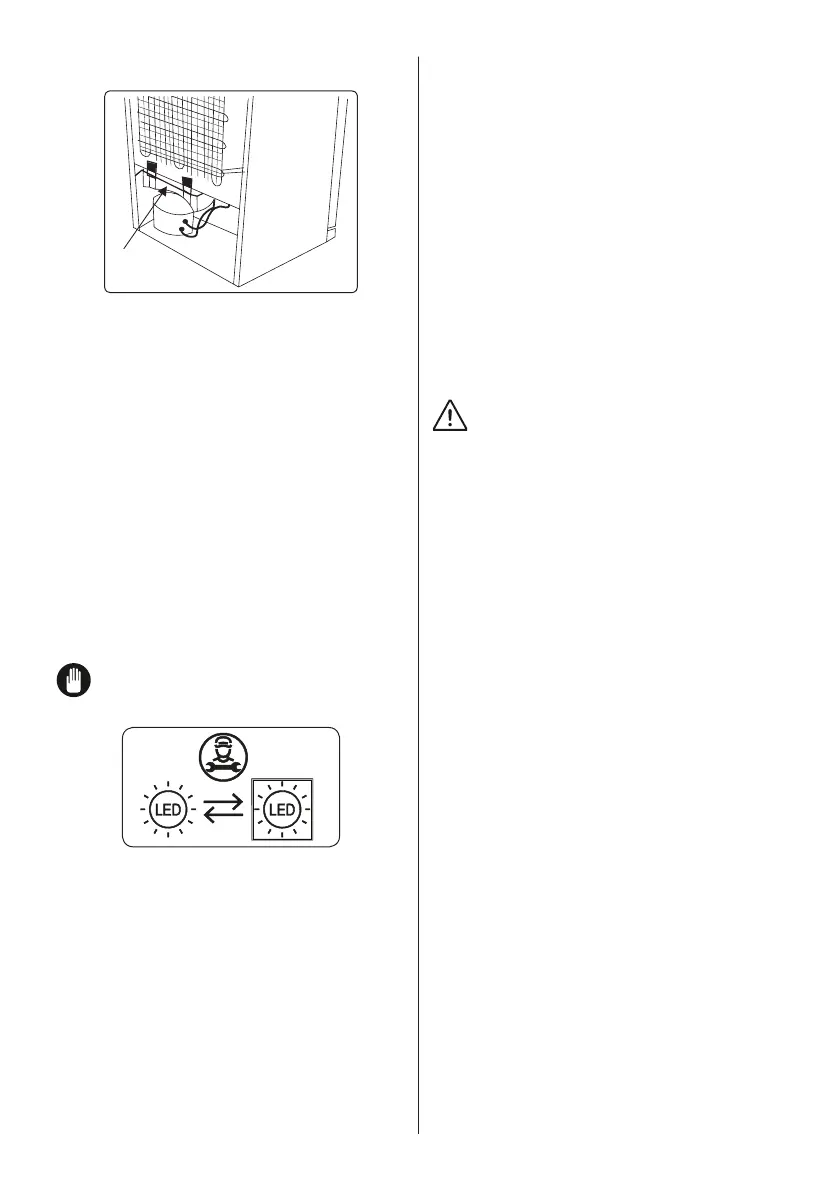 LED LED