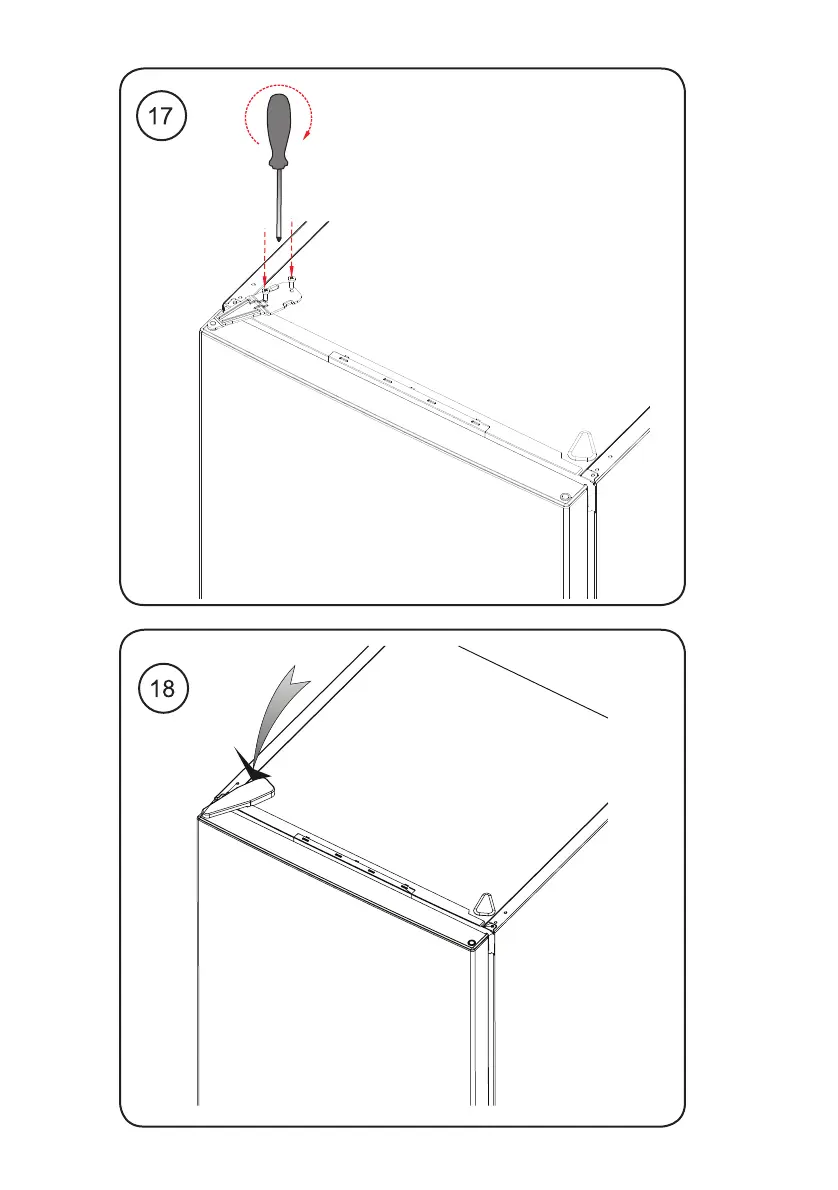 17

18