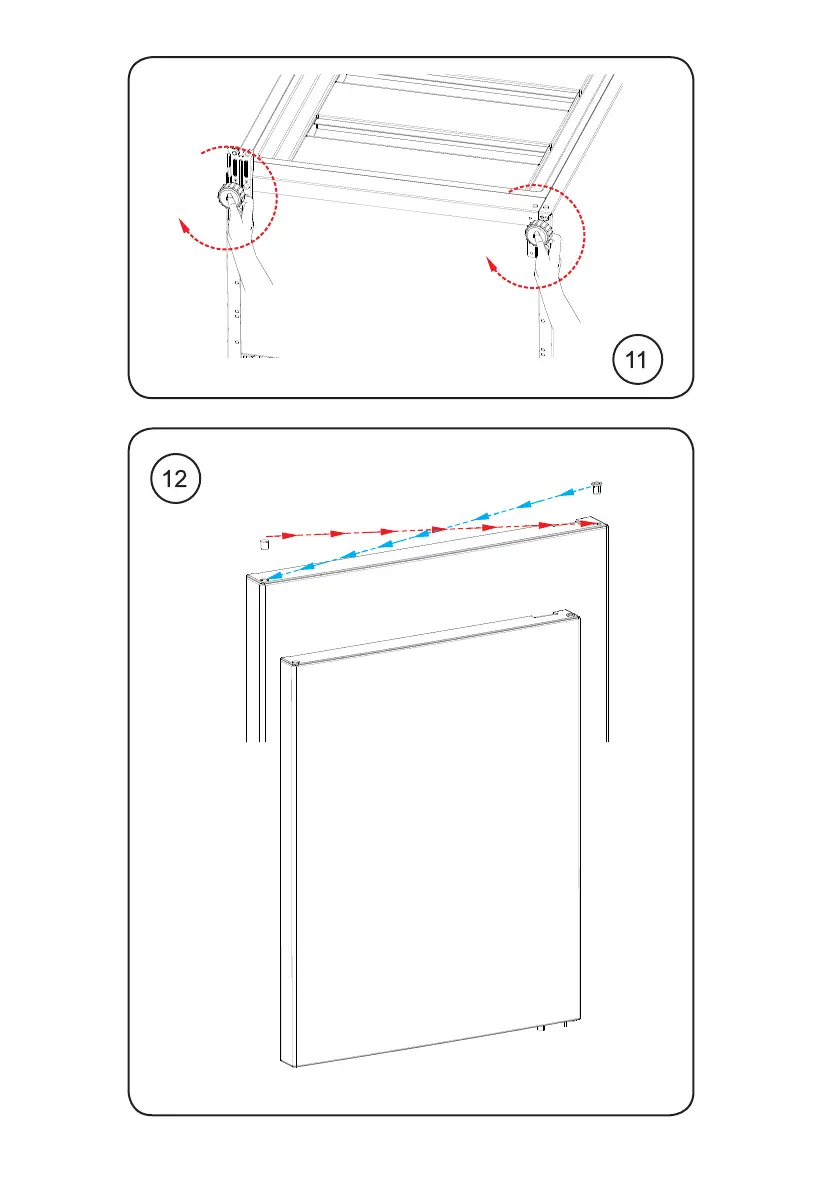 11

12