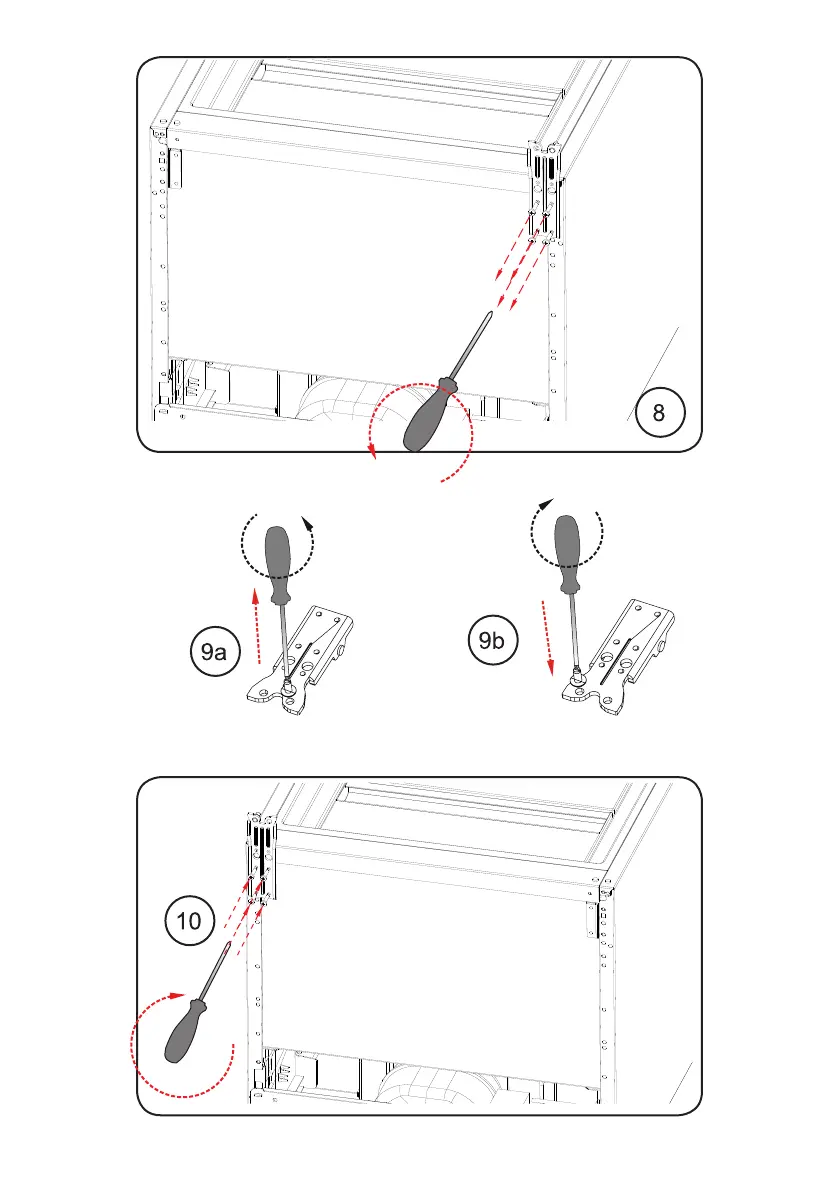 8

9a

9b

10