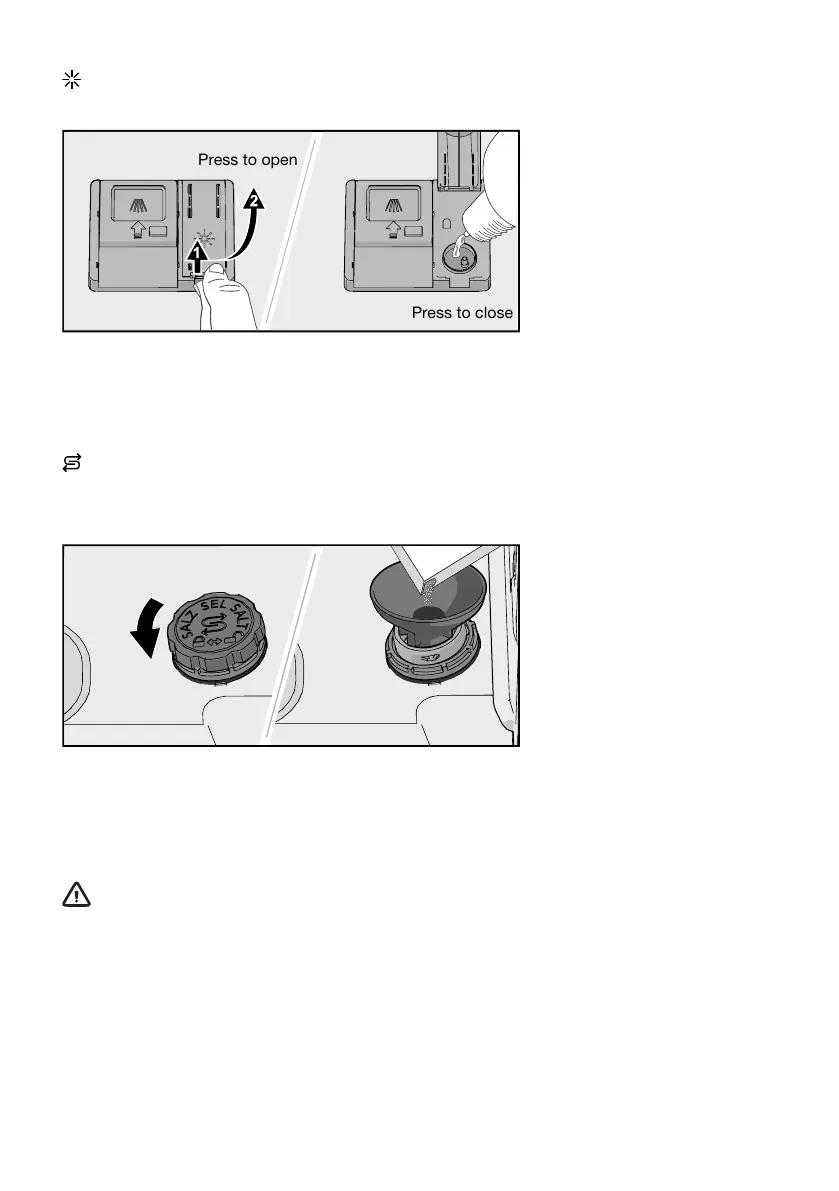 Press to open

1

2

Press to close

SALZ SEL SALT