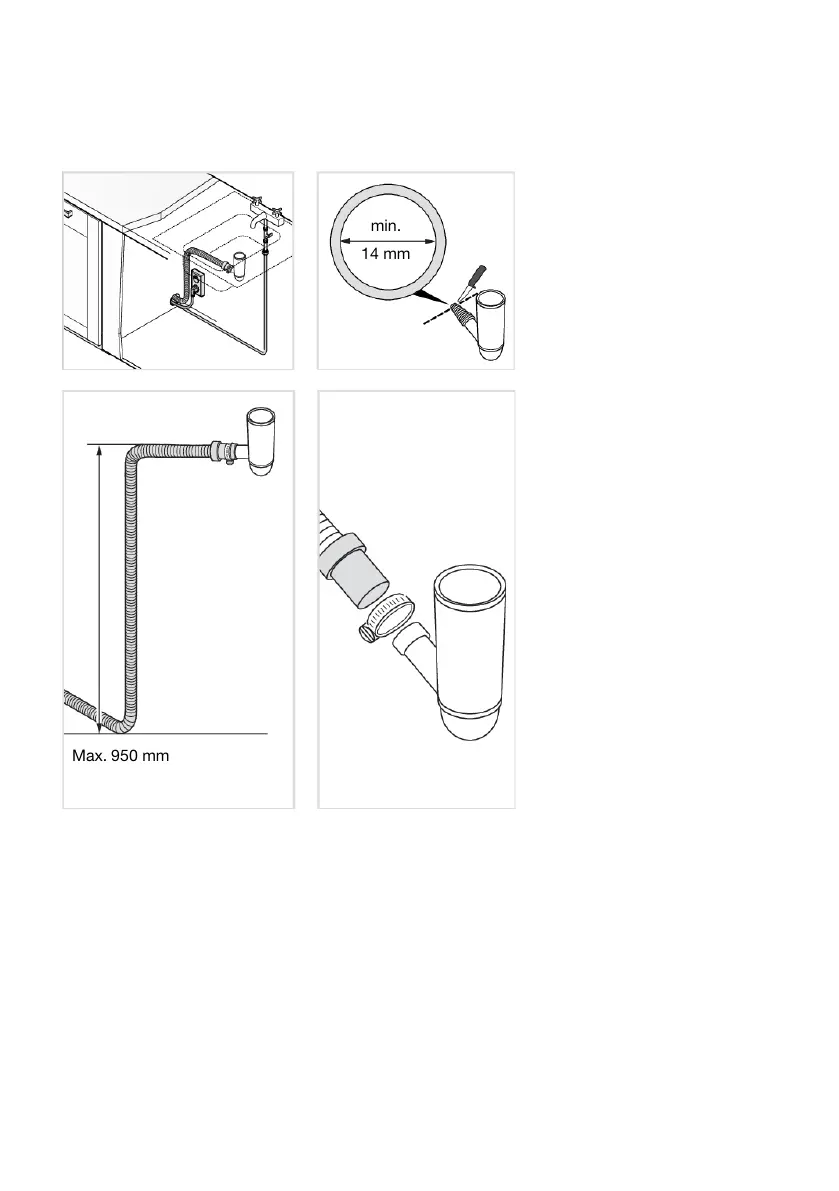 min.
14 mm

Max. 950 mm