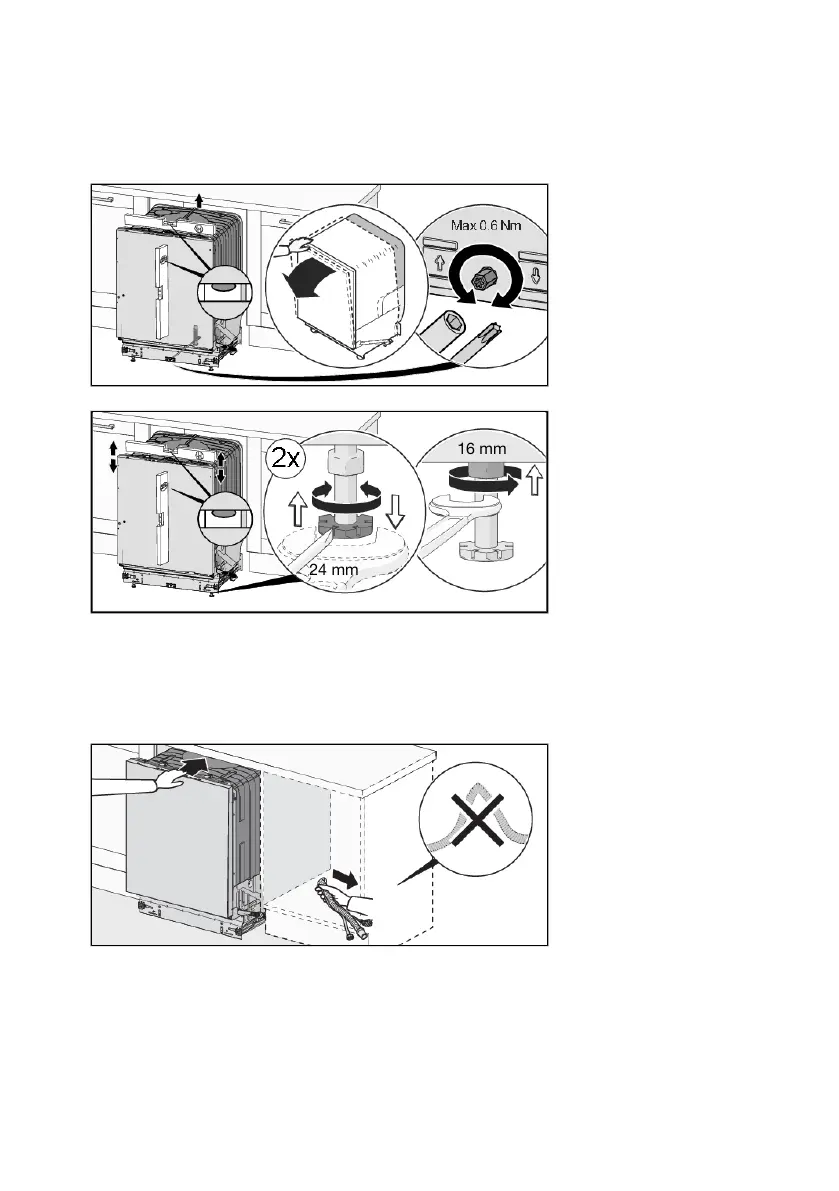 Max 0.6 Nm

2x

16 mm

24 mm