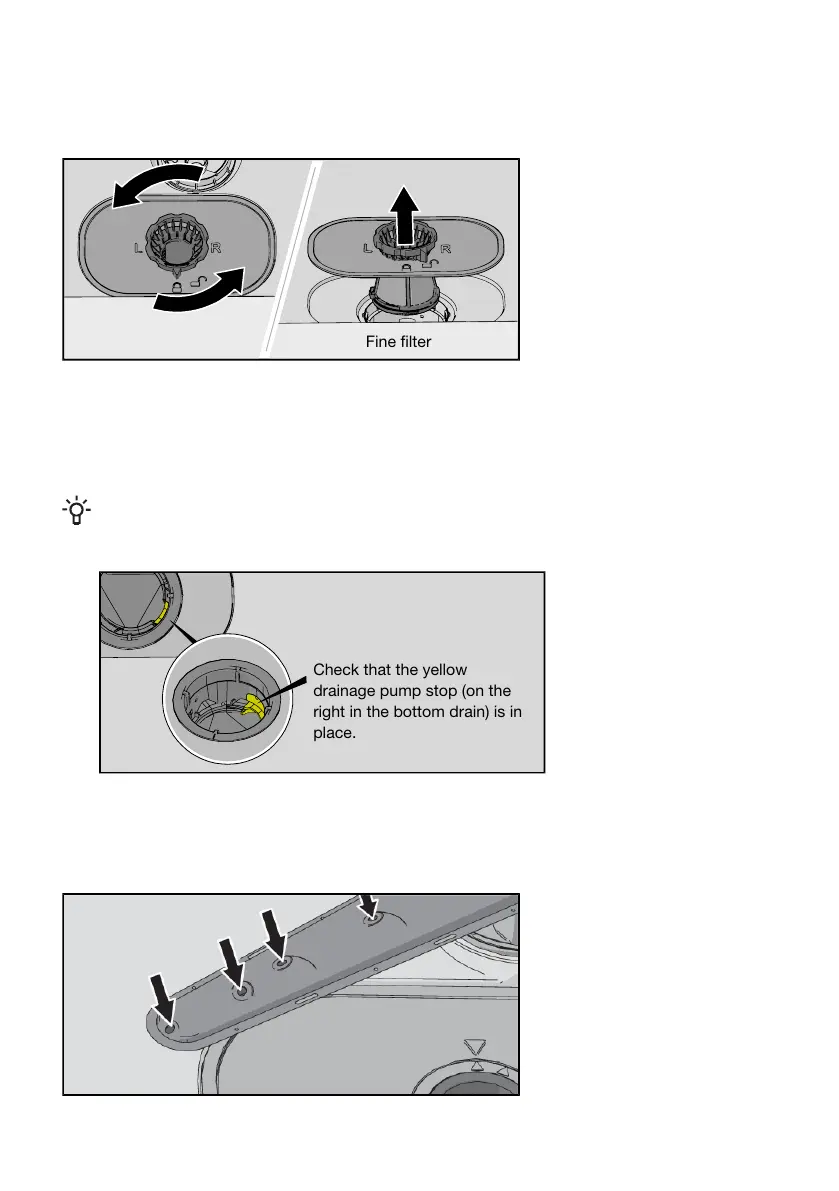 L R

L R

Fine filter

Check that the yellow drainage pump stop (on the right in the bottom drain) is in place.