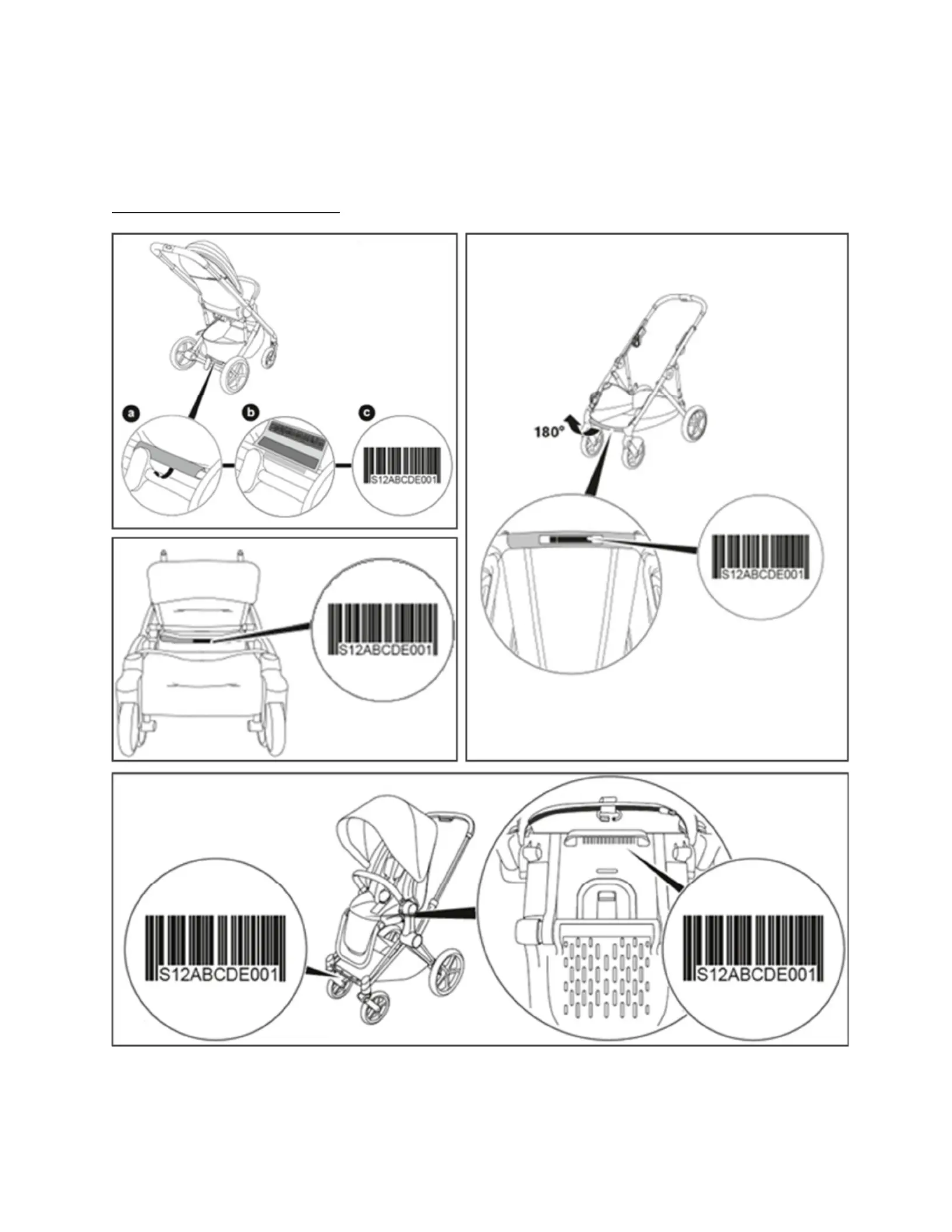 a
b
c
S12ABCDE001

S12ABCDE001

180°
S12ABCDE001

S12ABCDE001
S12ABCDE001