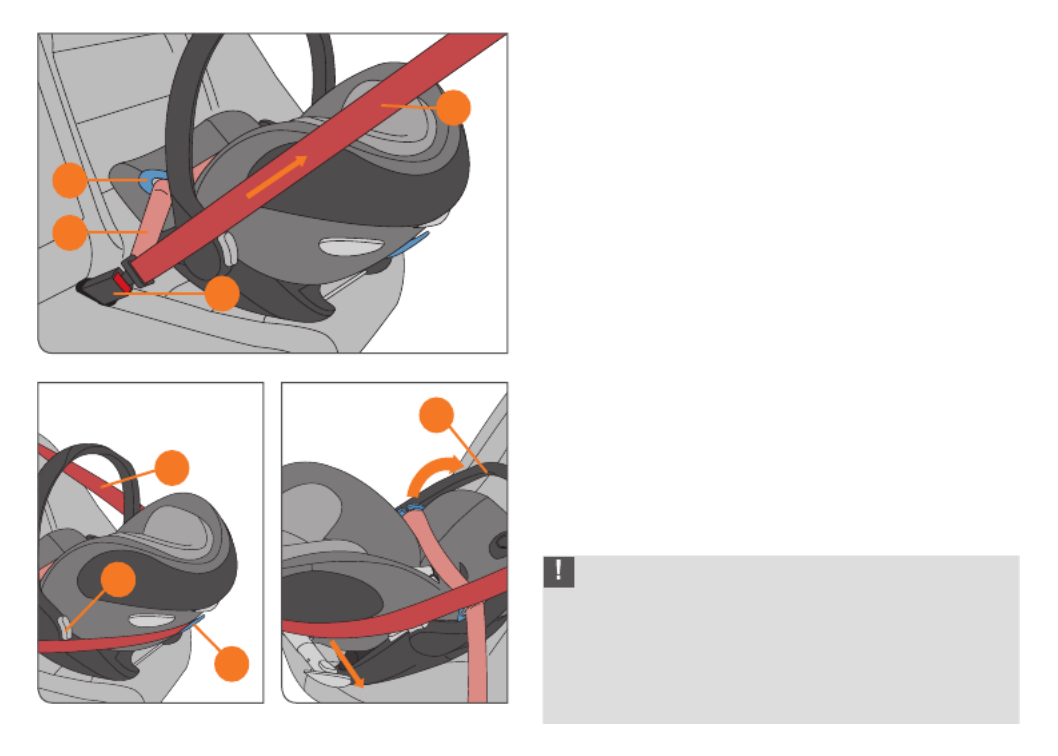 !