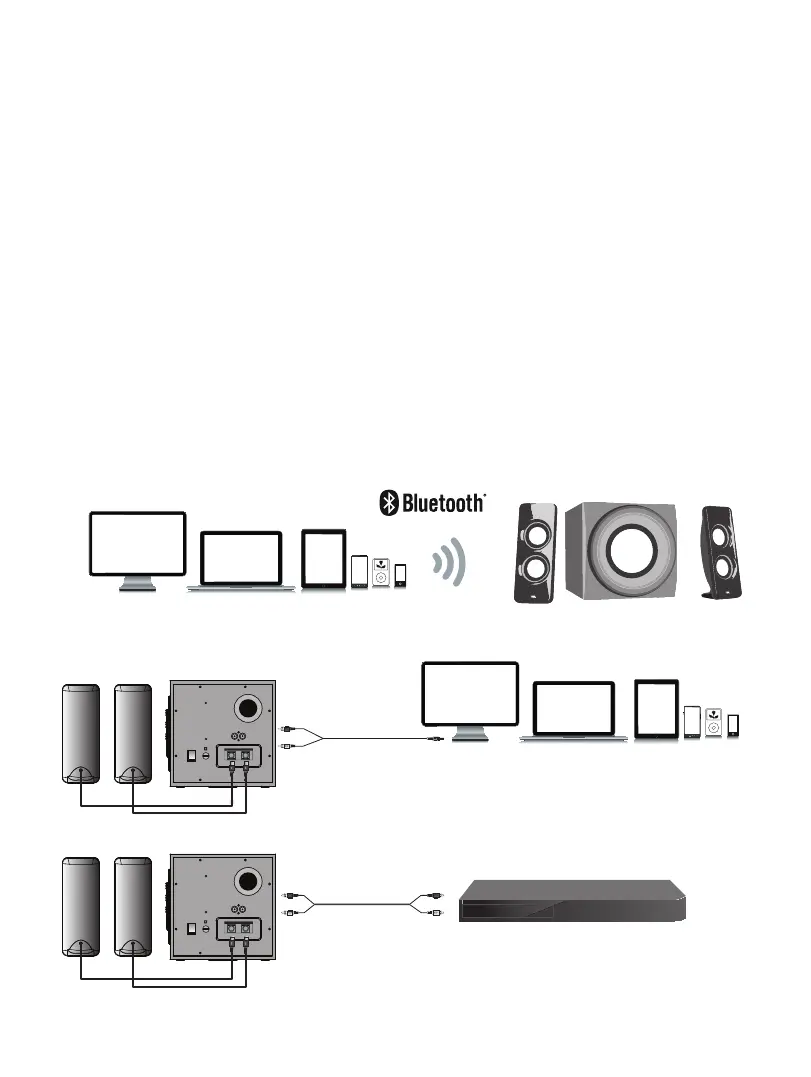 Bluetooth®