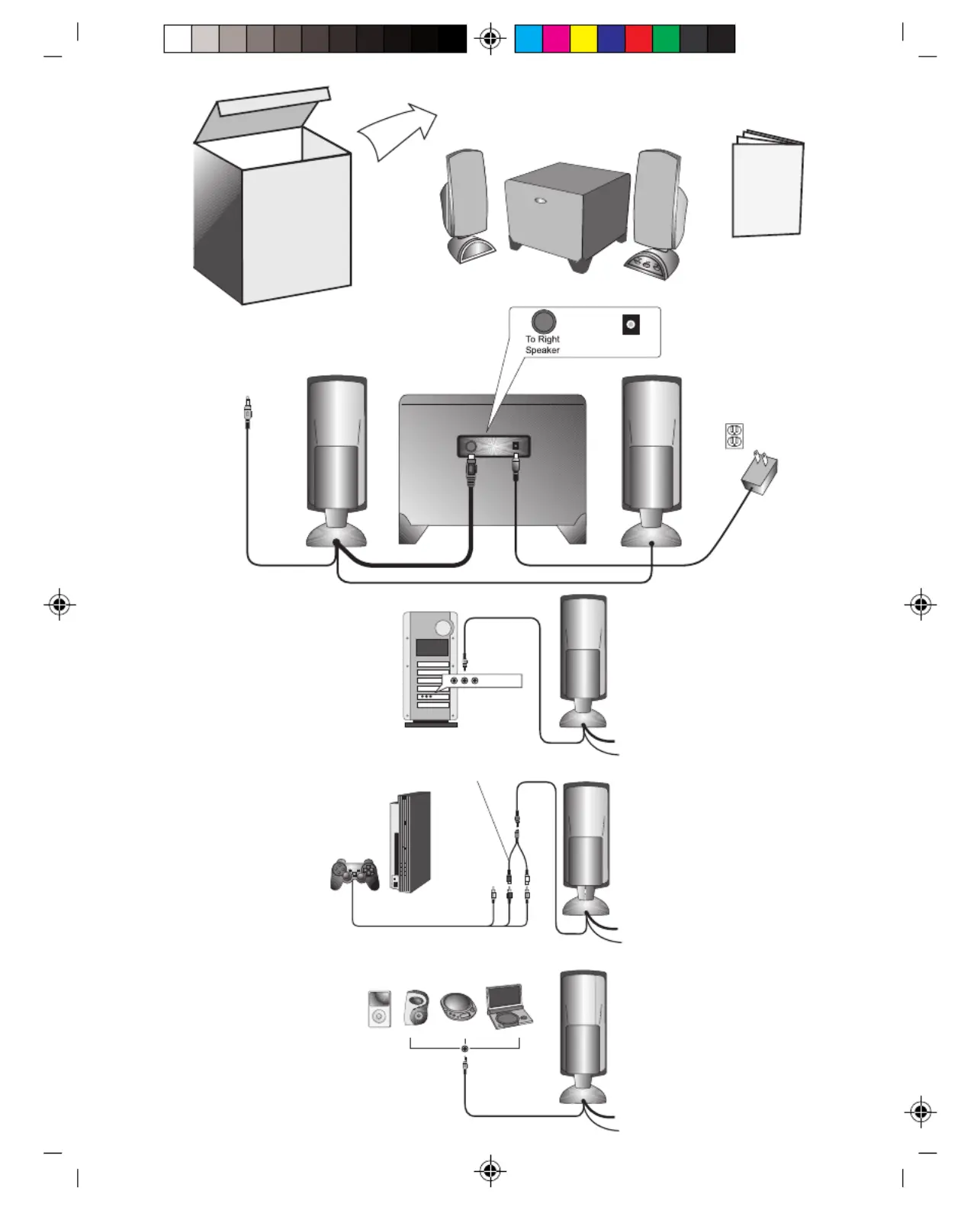 To Right Speaker