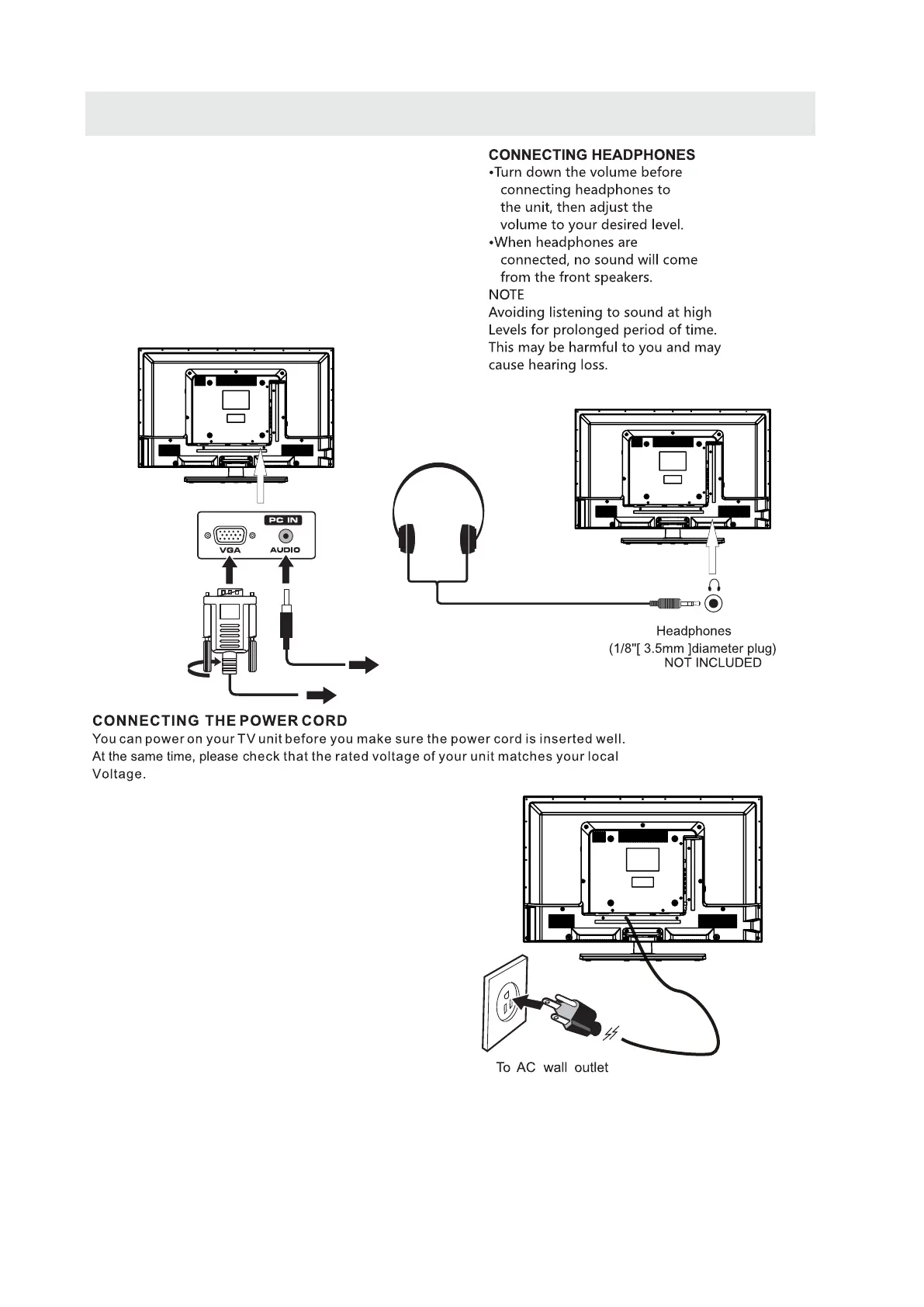 CONNECTING HEADPHONES
•Turn down the volume before connecting headphones to the unit, then adjust the volume to your desired level.
•When headphones are connected, no sound will come from the front speakers.
NOTE
Avoiding listening to sound at high Levels for prolonged period of time. This may be harmful to you and may cause hearing loss.

PC IN
VGA
AUDIO

Headphones
(1/8"[ 3.5mm ]diameter plug)
NOT INCLUDED

CONNECTING THE POWER CORD
You can power on your TV unit before you make sure the power cord is inserted well.
At the same time, please check that the rated voltage of your unit matches your local Voltage.

To AC wall outlet