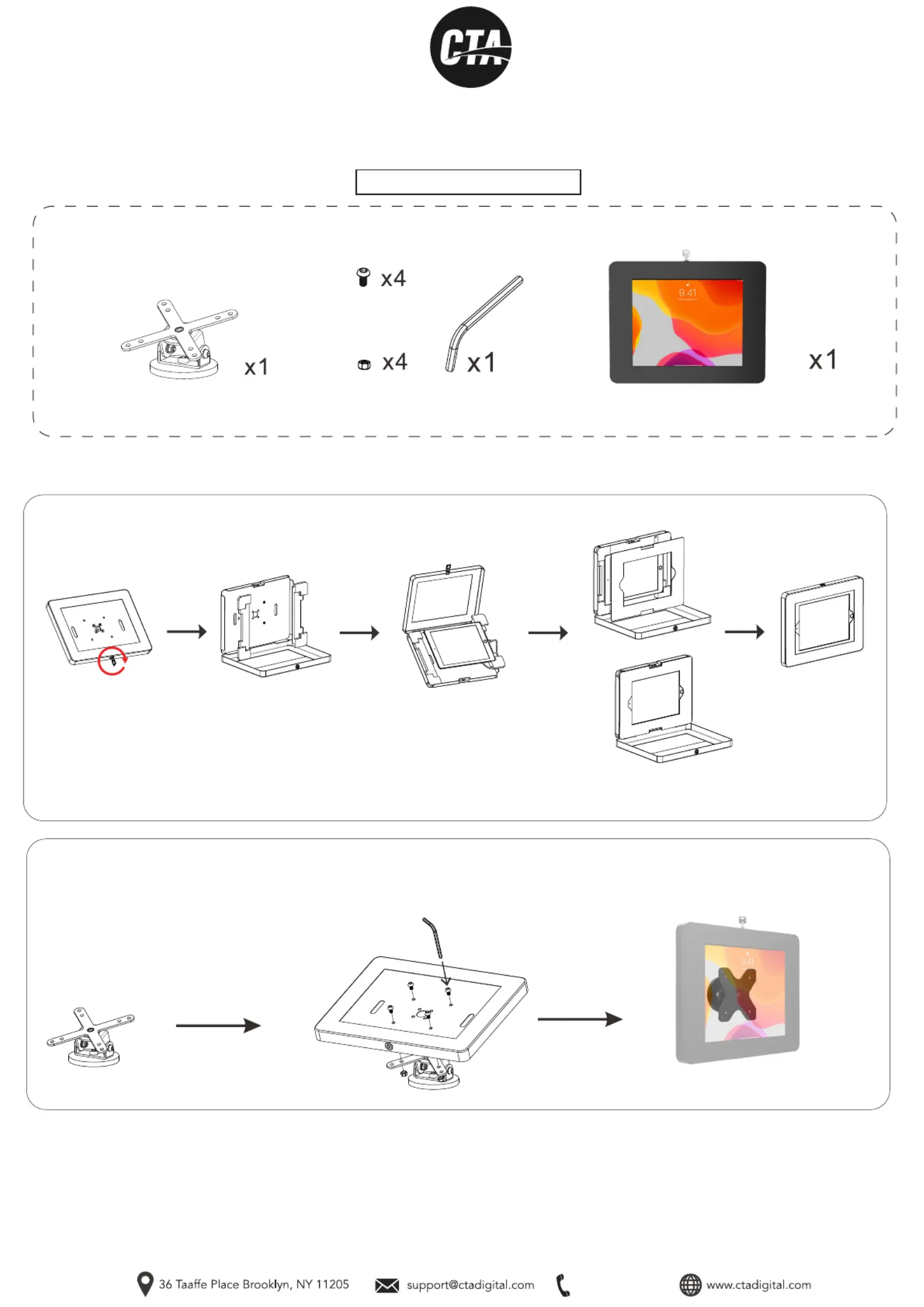 CTA

x1

x4

x4

x1

9:41

x1

9:41

36 Taaffe Place Brooklyn, NY 11205 support@ctadigital.com www.ctadigital.com