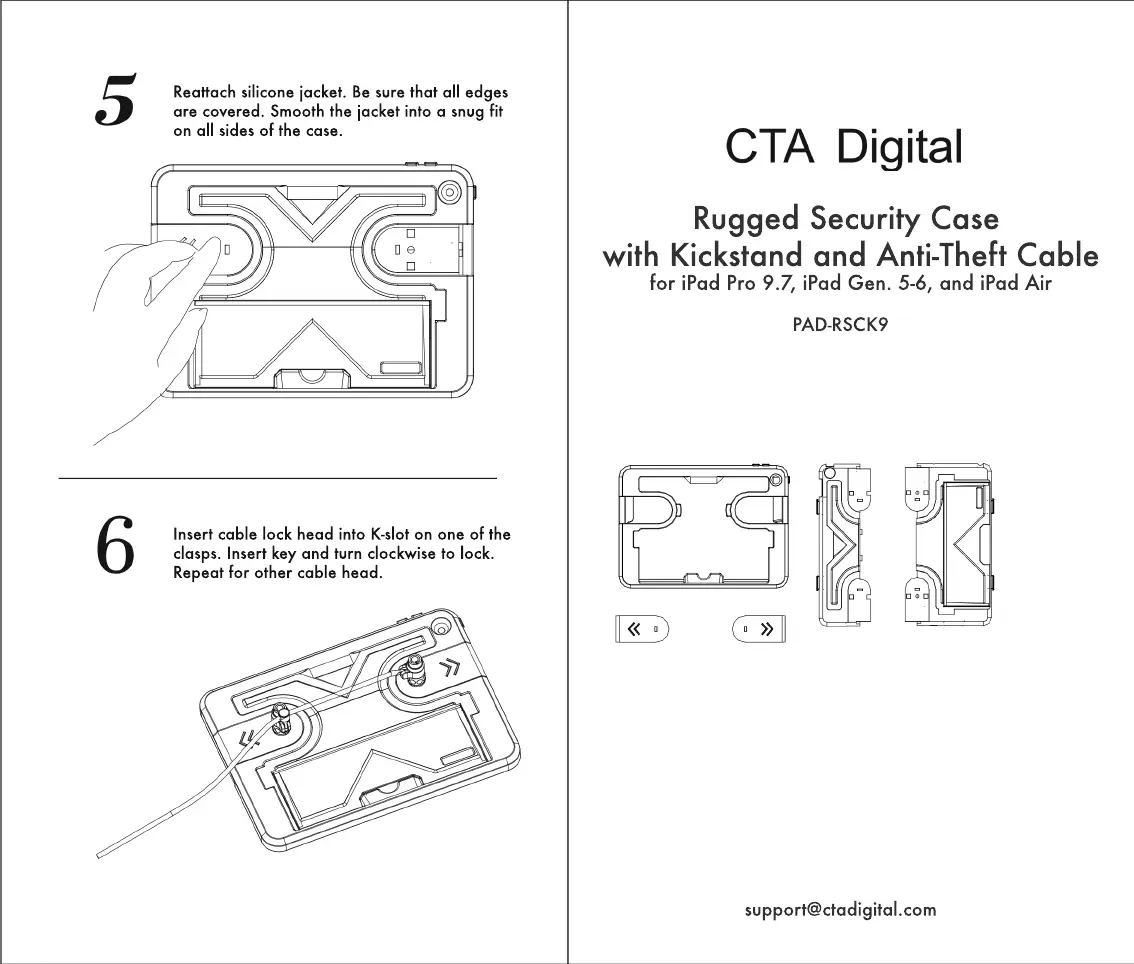 5

Reattach silicone jacket. Be sure that all edges are covered. Smooth the jacket into a snug fit on all sides of the case.

6

Insert cable lock head into K-slot on one of the clasps. Insert key and turn clockwise to lock. Repeat for other cable head.

CTA Digital

Rugged Security Case with Kickstand and Anti-Theft Cable
for iPad Pro 9.7, iPad Gen. 5-6, and iPad Air

PAD-RSCK9

support@ctadigital.com